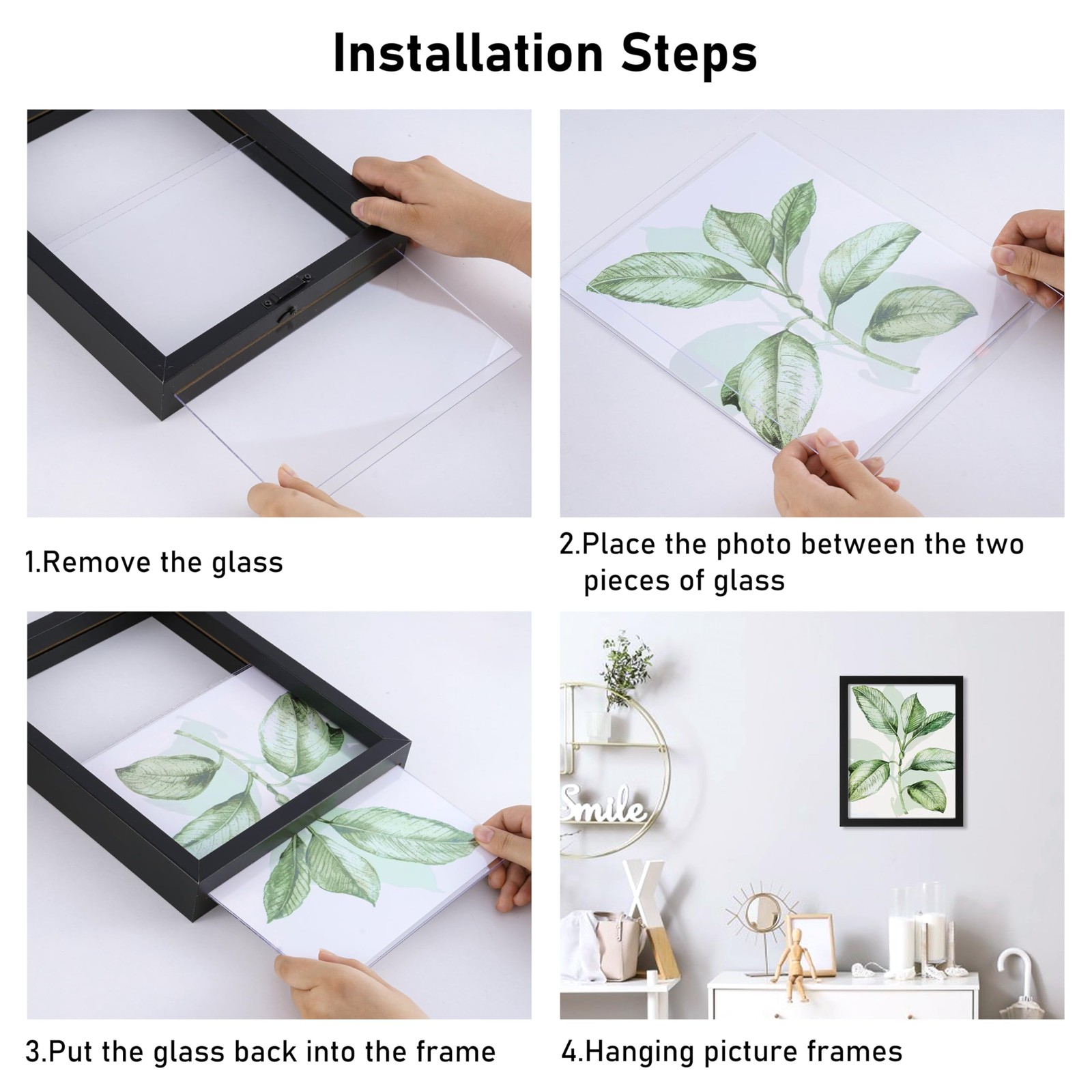 Installation Steps

1.Remove the glass

2.Place the photo between the two pieces of glass

3.Put the glass back into the frame

Smile

4.Hanging picture frames