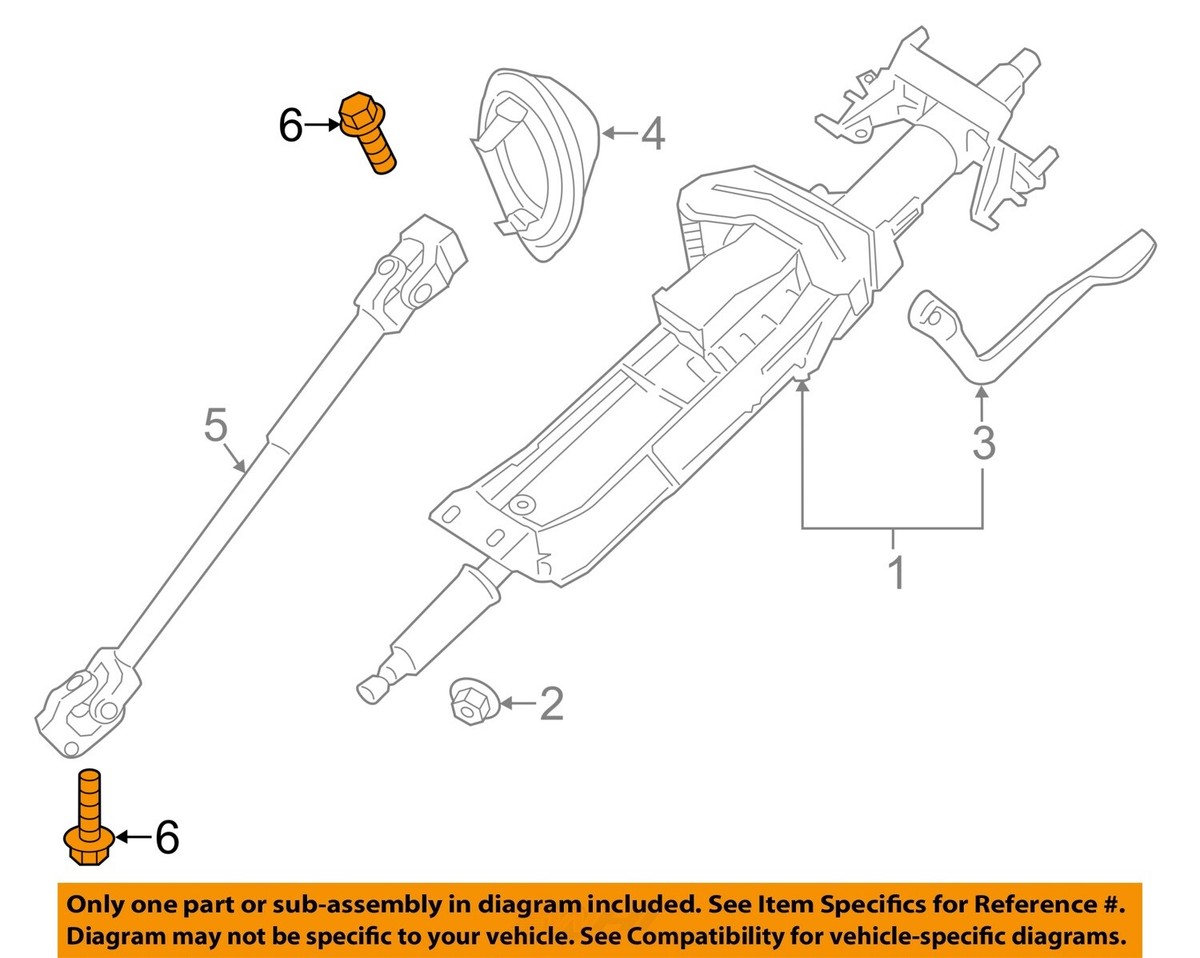 6

4

5

3

1

2

6

Only one part or sub-assembly in diagram included. See Item Specifics for Reference #. Diagram may not be specific to your vehicle. See Compatibility for vehicle-specific diagrams.