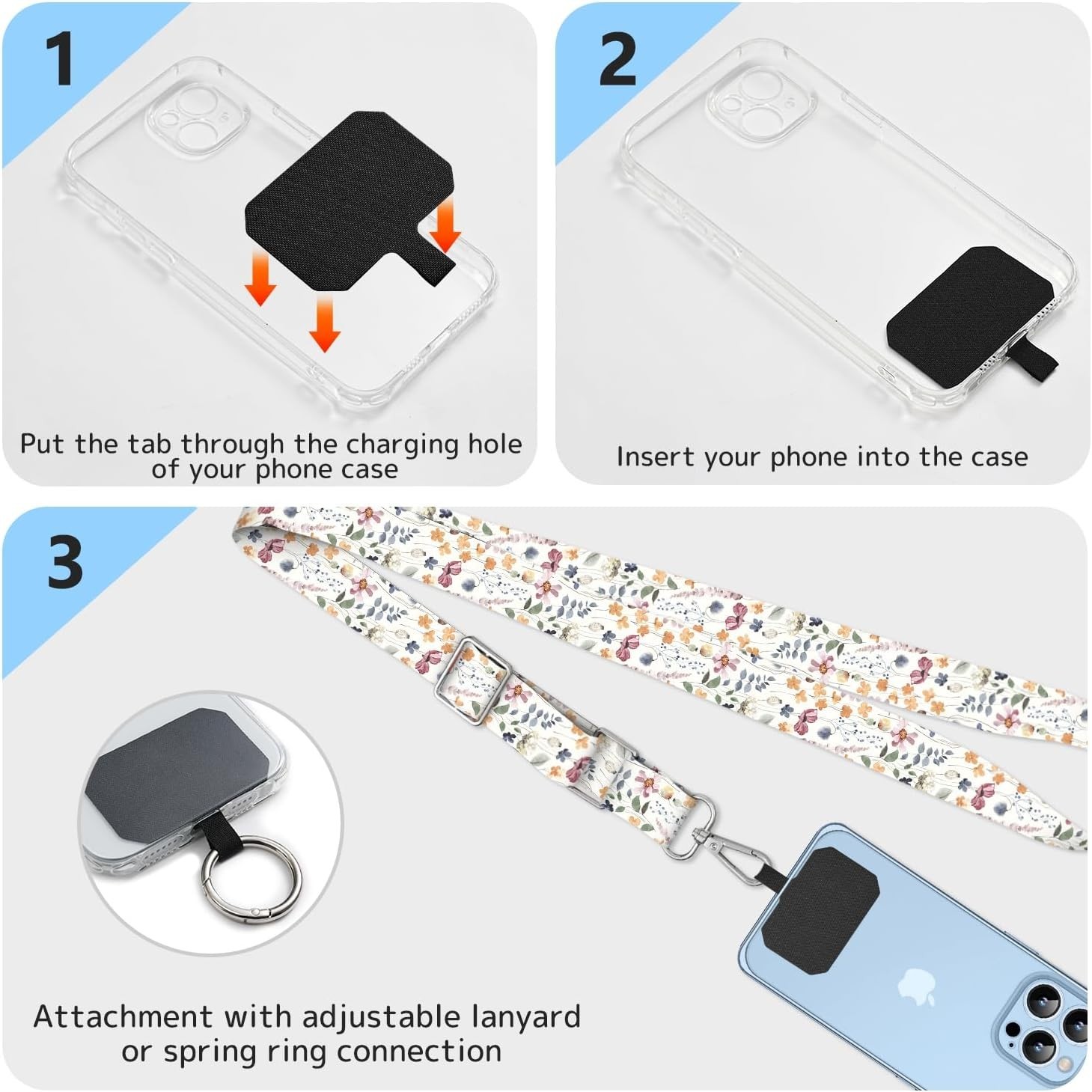 1

Put the tab through the charging hole of your phone case

2

Insert your phone into the case

3

Attachment with adjustable lanyard or spring ring connection