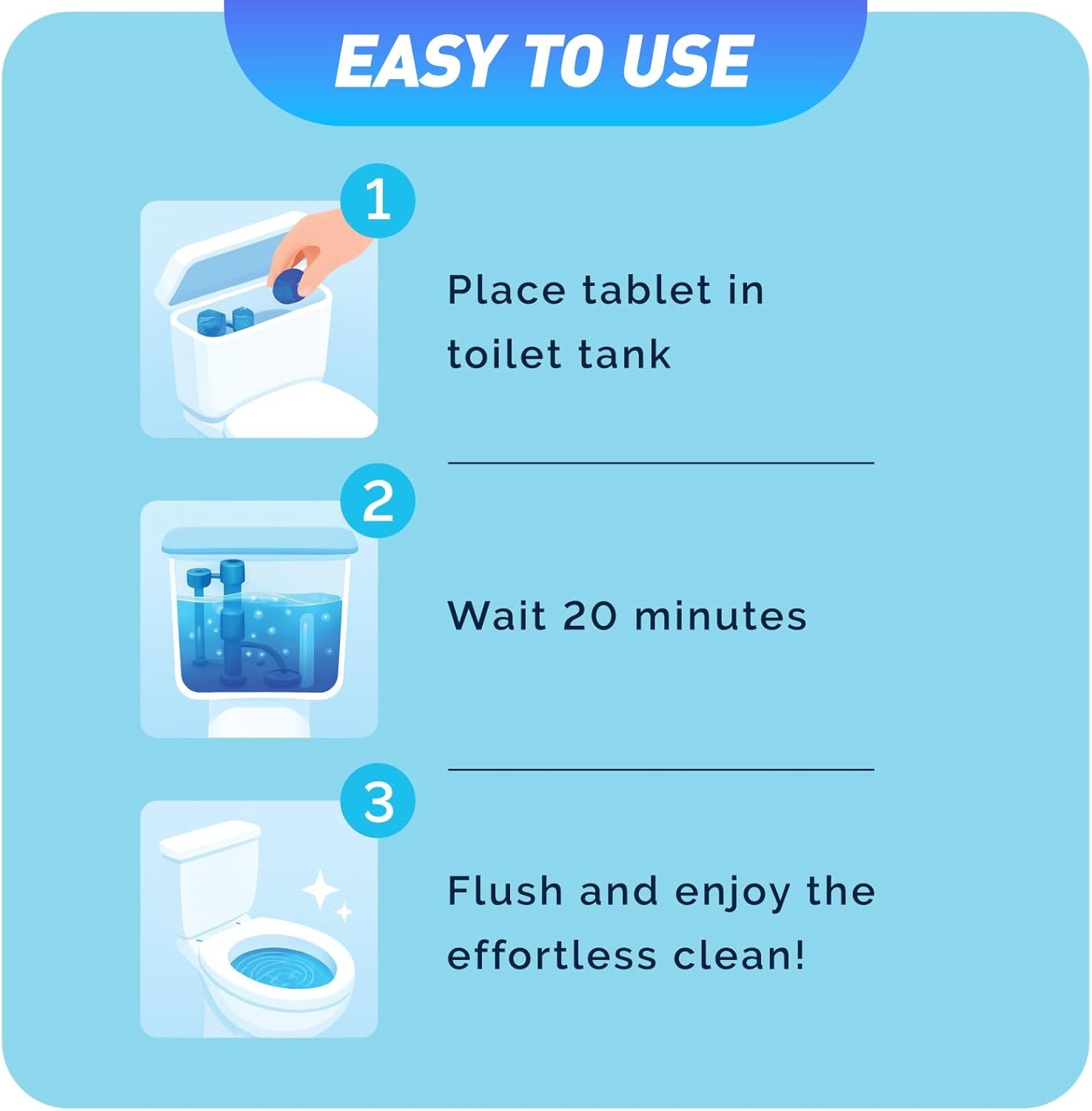 EASY TO USE

1

Place tablet in toilet tank

2

Wait 20 minutes

3

Flush and enjoy the effortless clean!