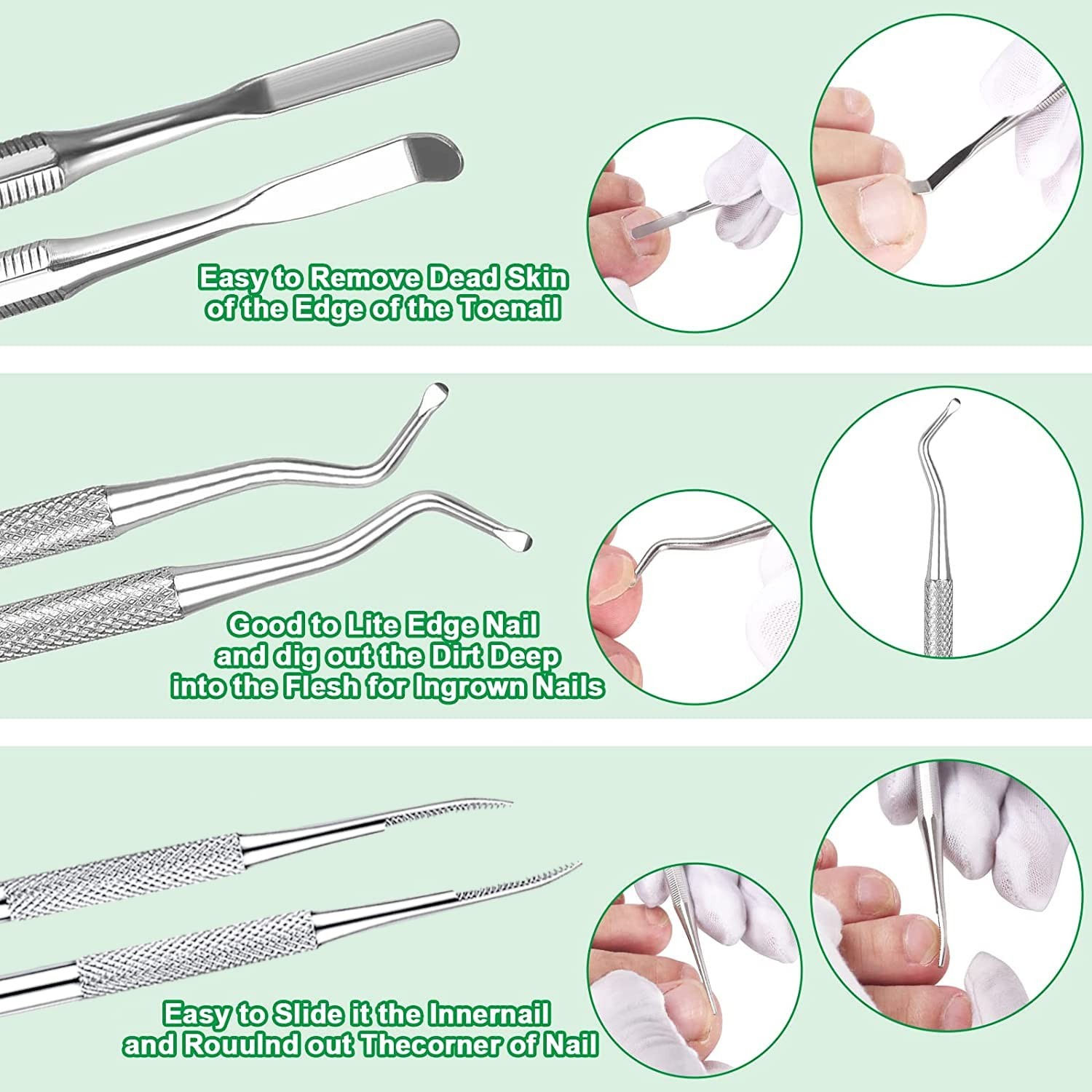 Easy to Remove Dead Skin of the Edge of the Toenail

Good to Lite Edge Nail and dig out the Dirt Deep into the Flesh for Ingrown Nails

Easy to Slide it the Innernail and Rouulnd out Thecorner of Nail