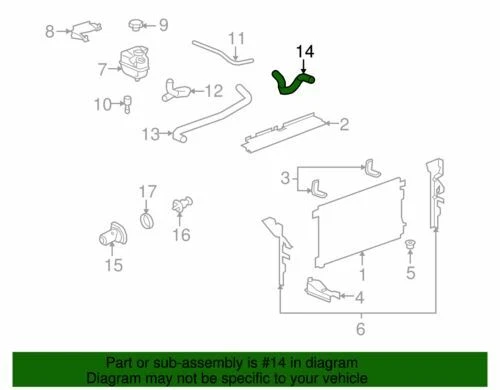 8
9
11
14
7
12
10
13
2
3
17
16
15
1
5
4
6

Part or sub-assembly is #14 in diagram
Diagram may not be specific to your vehicle