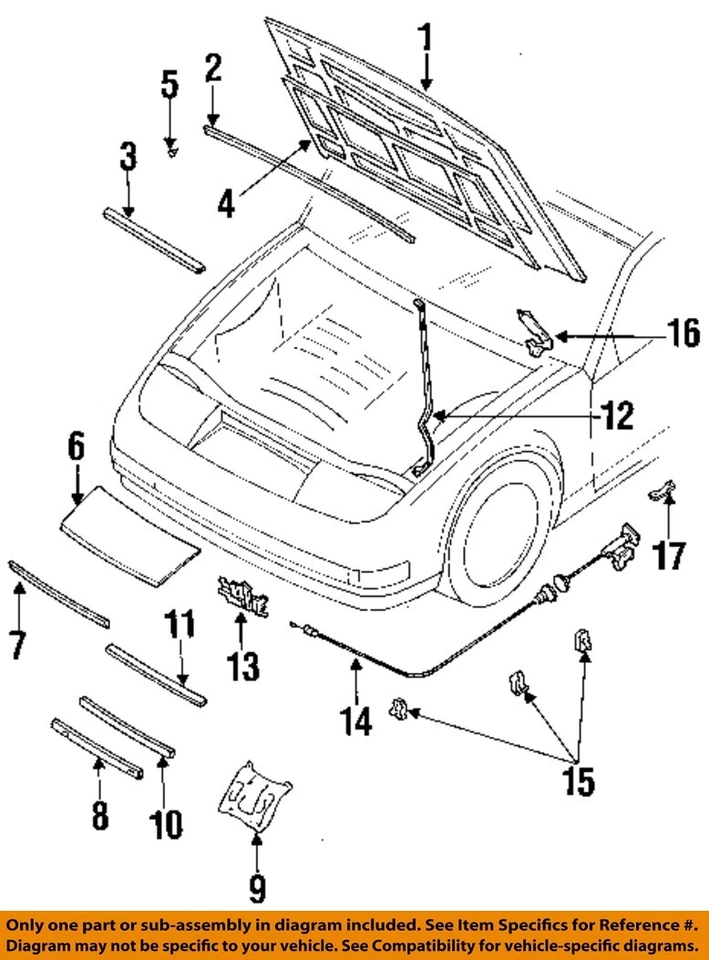 1
2
5
3
4
16
12
6
17
7
11
13
14
15
8
10
9

Only one part or sub-assembly in diagram included. See Item Specifics for Reference #. Diagram may not be specific to your vehicle. See Compatibility for vehicle-specific diagrams.