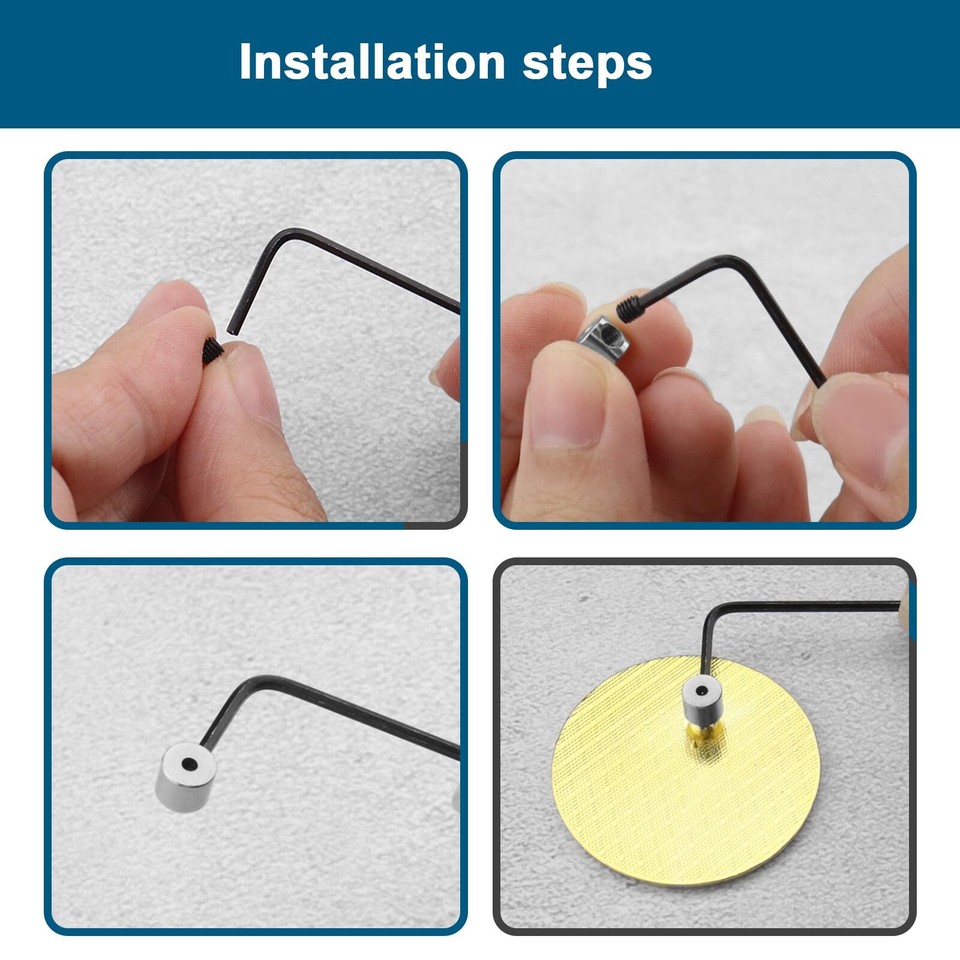 Installation steps