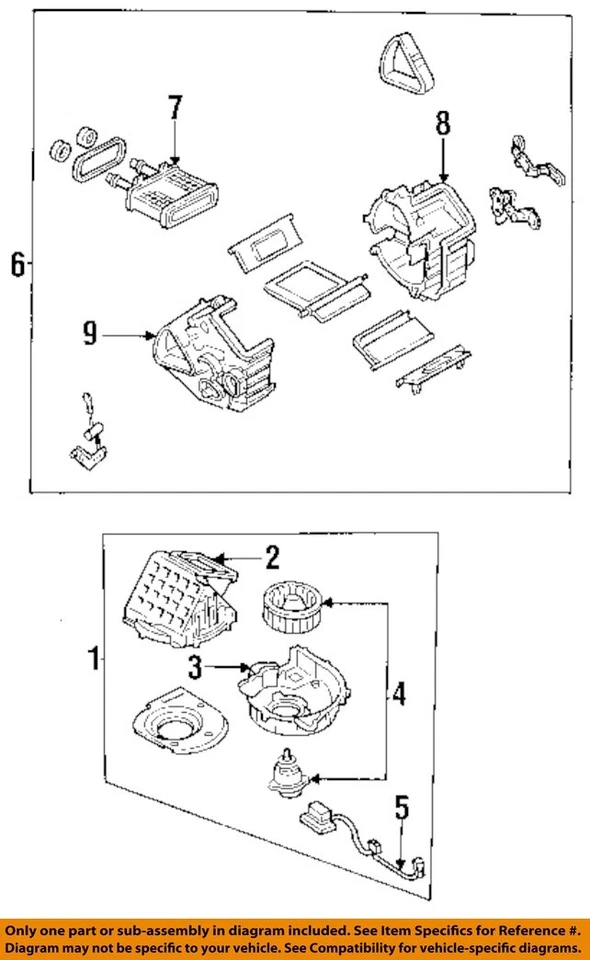 7
8
6
9
2
1
3
4
5

Only one part or sub-assembly in diagram included. See Item Specifics for Reference #. Diagram may not be specific to your vehicle. See Compatibility for vehicle-specific diagrams.