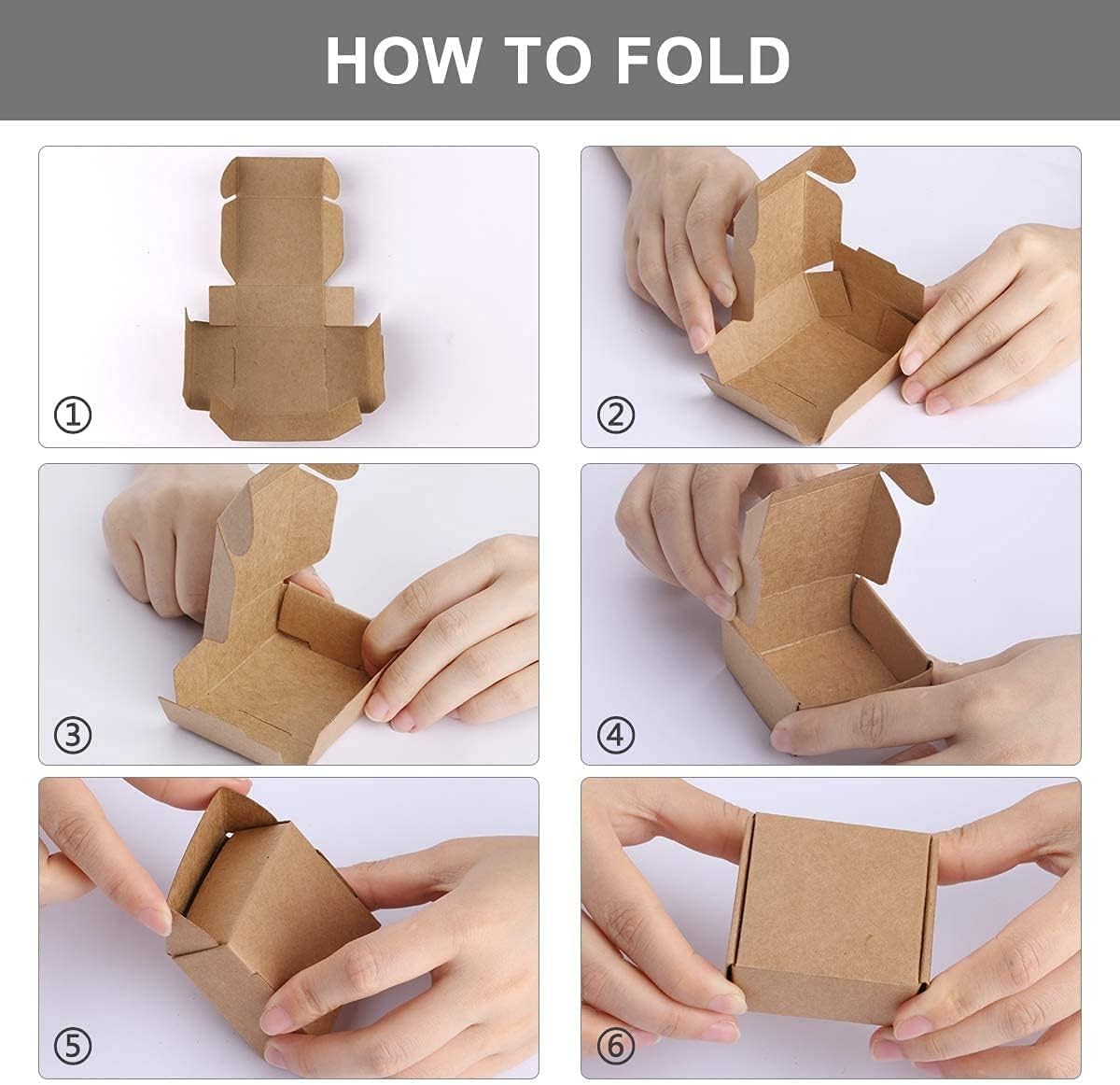 HOW TO FOLD

①

②

③

④

⑤

⑥