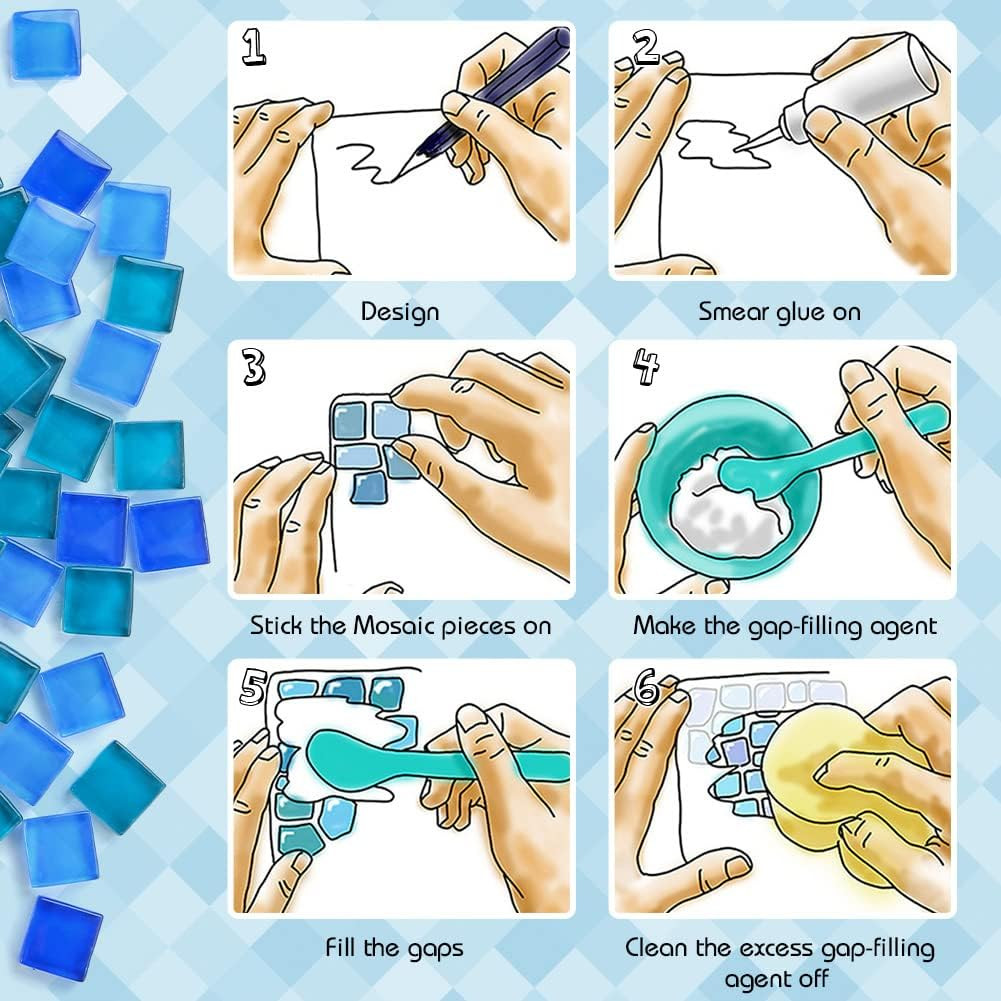 1

Design

2

Smear glue on

3

Stick the Mosaic pieces on

4

Make the gap-filling agent

5

Fill the gaps

6

Clean the excess gap-filling agent off