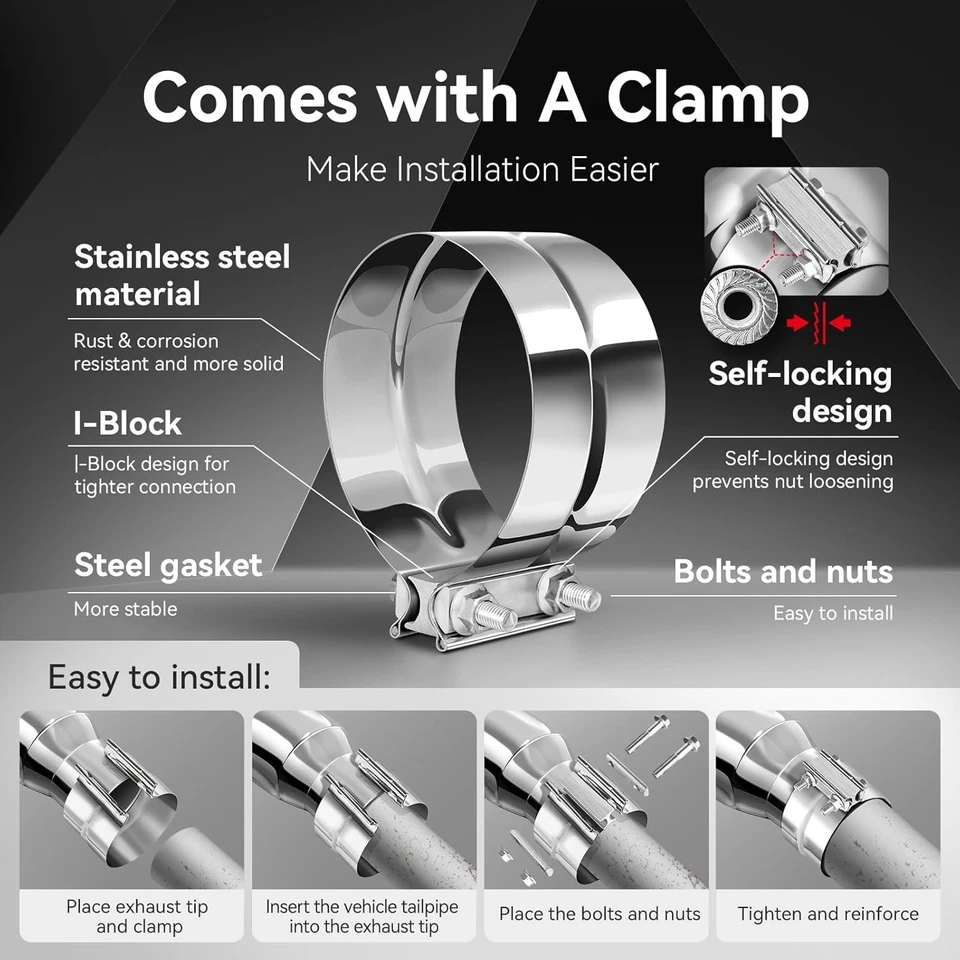 Comes with A Clamp

Make Installation Easier

Stainless steel material

Rust & corrosion resistant and more solid

I-Block

I-Block design for tighter connection

Steel gasket

More stable

Self-locking design

Self-locking design prevents nut loosening

Bolts and nuts

Easy to install

Easy to install:

Place exhaust tip and clamp

Insert the vehicle tailpipe into the exhaust tip

Place the bolts and nuts

Tighten and reinforce