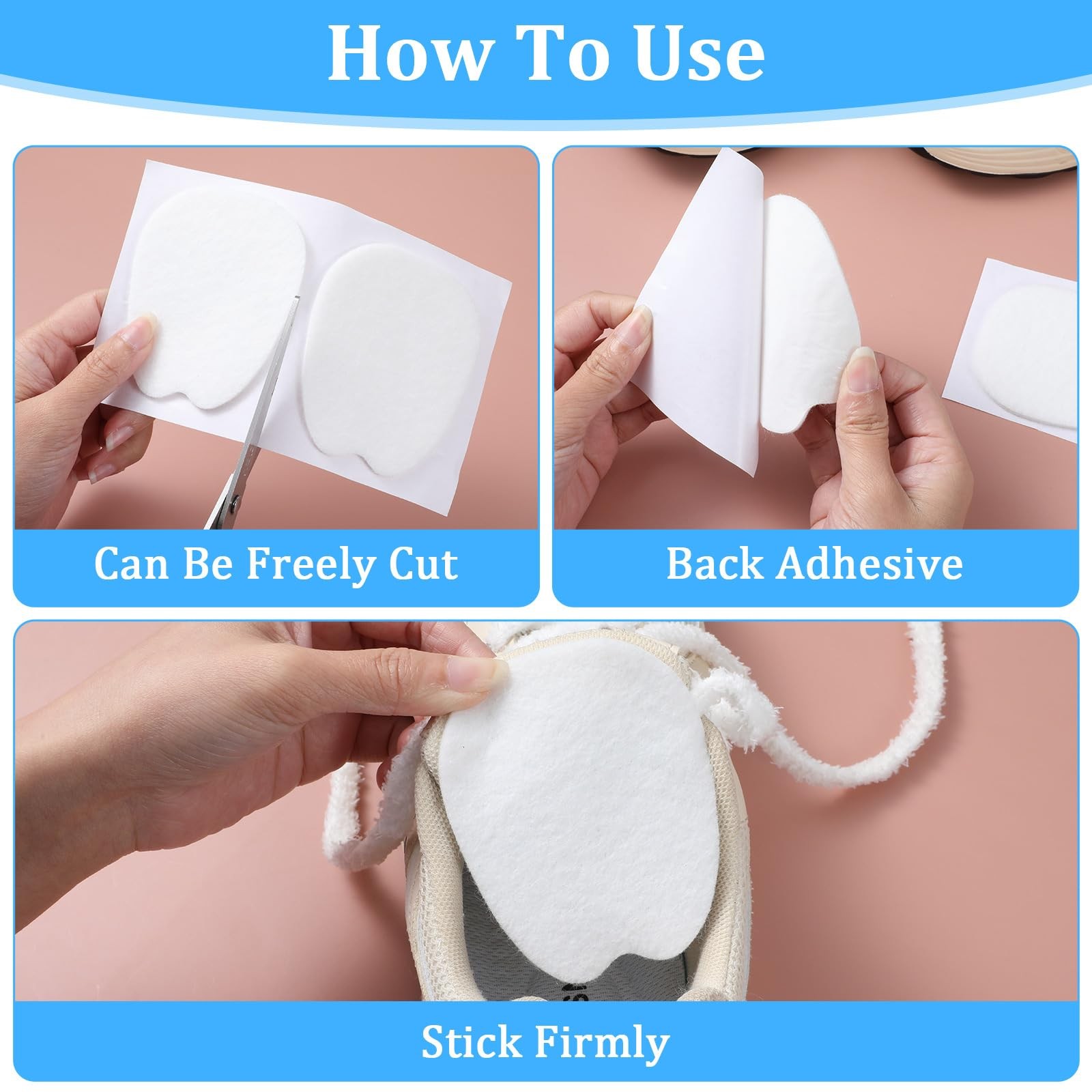 How To Use

Can Be Freely Cut

Back Adhesive

Stick Firmly