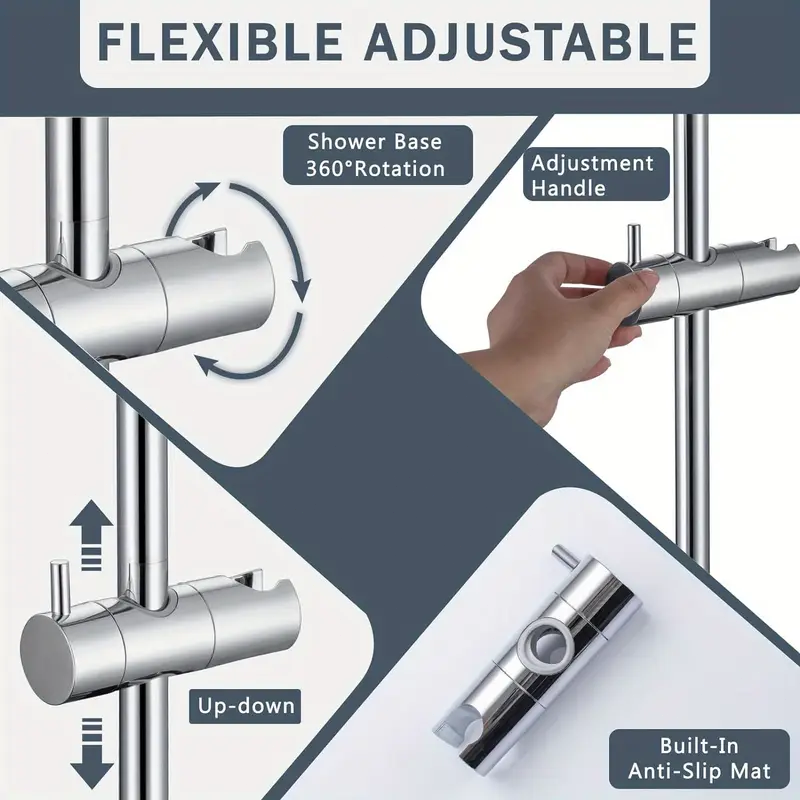 FLEXIBLE ADJUSTABLE

Shower Base 360°Rotation

Adjustment Handle

Up-down

Built-In Anti-Slip Mat