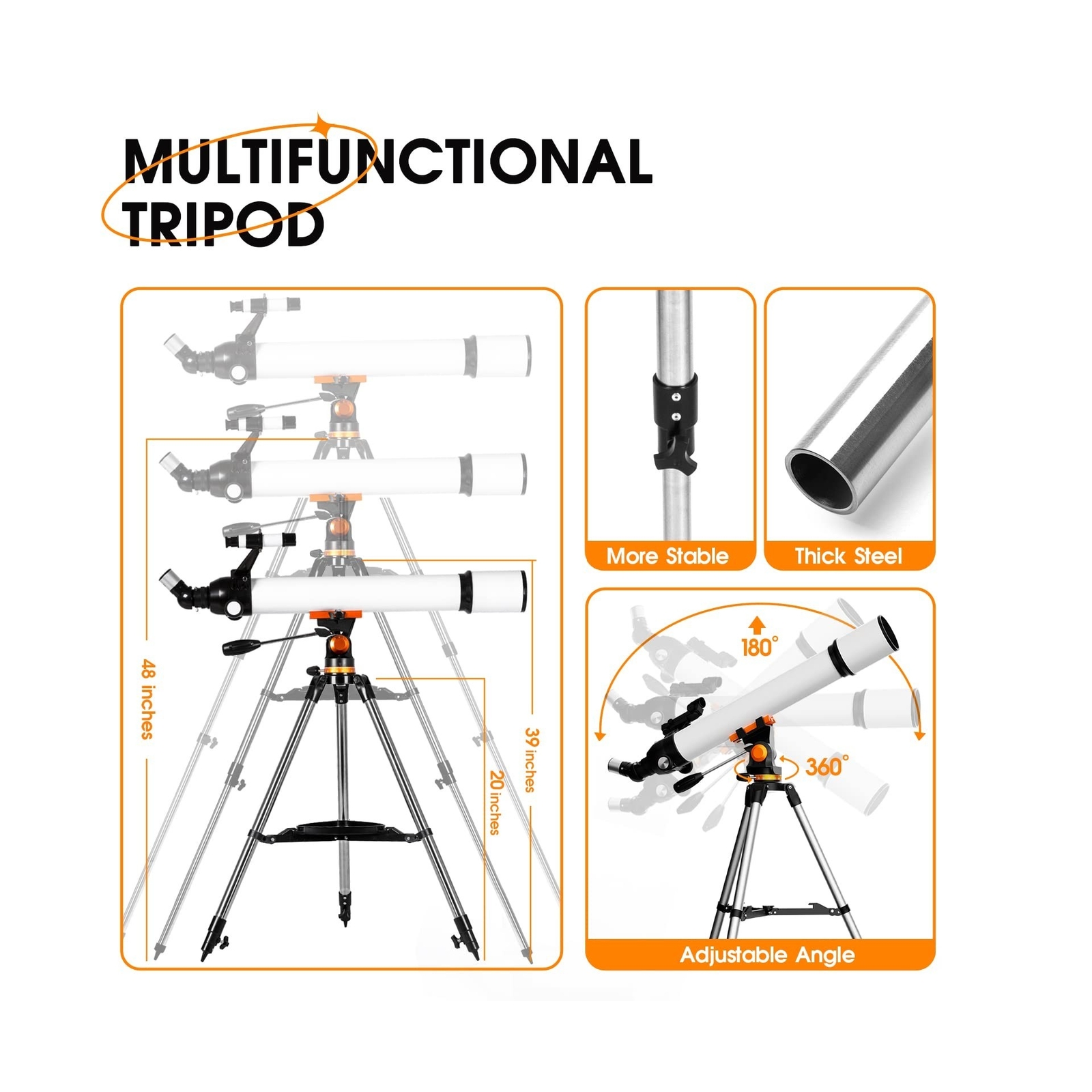 MULTIFUNCTIONAL TRIPOD

48 inches

39 inches

20 inches

More Stable

Thick Steel

180°

360°

Adjustable Angle