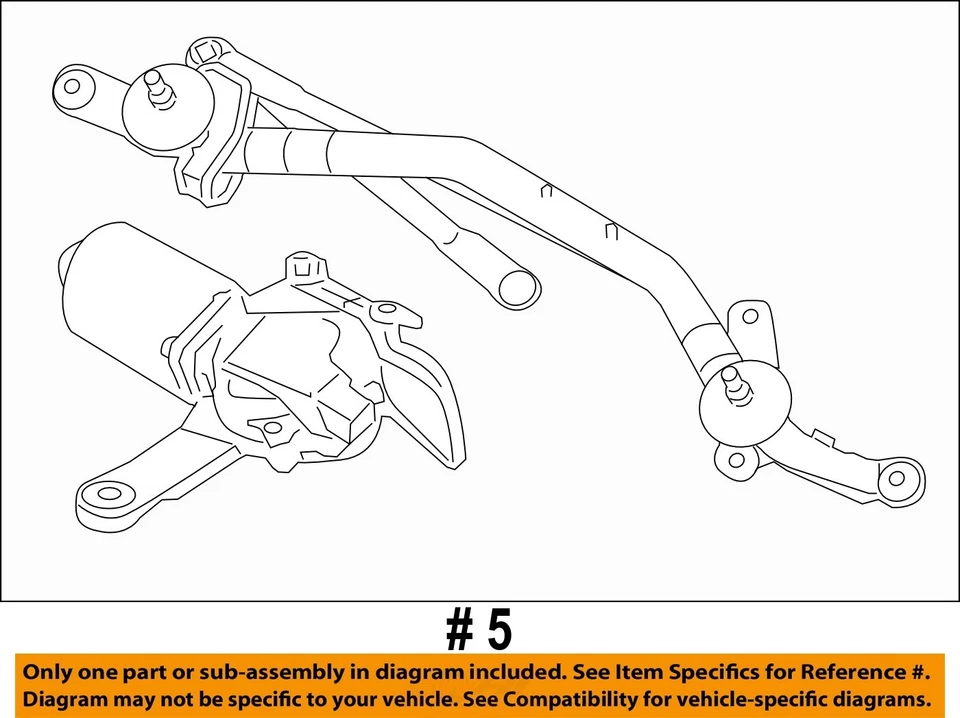 # 5

Only one part or sub-assembly in diagram included. See Item Specifics for Reference #. Diagram may not be specific to your vehicle. See Compatibility for vehicle-specific diagrams.