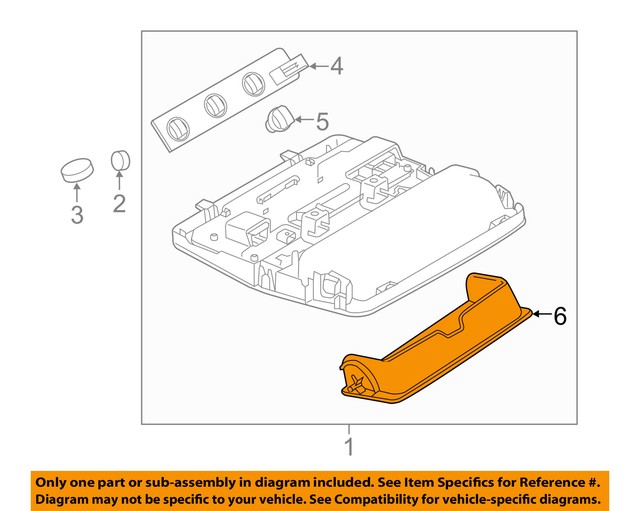 4
5
3
2
6
1

Only one part or sub-assembly in diagram included. See Item Specifics for Reference #. Diagram may not be specific to your vehicle. See Compatibility for vehicle-specific diagrams.