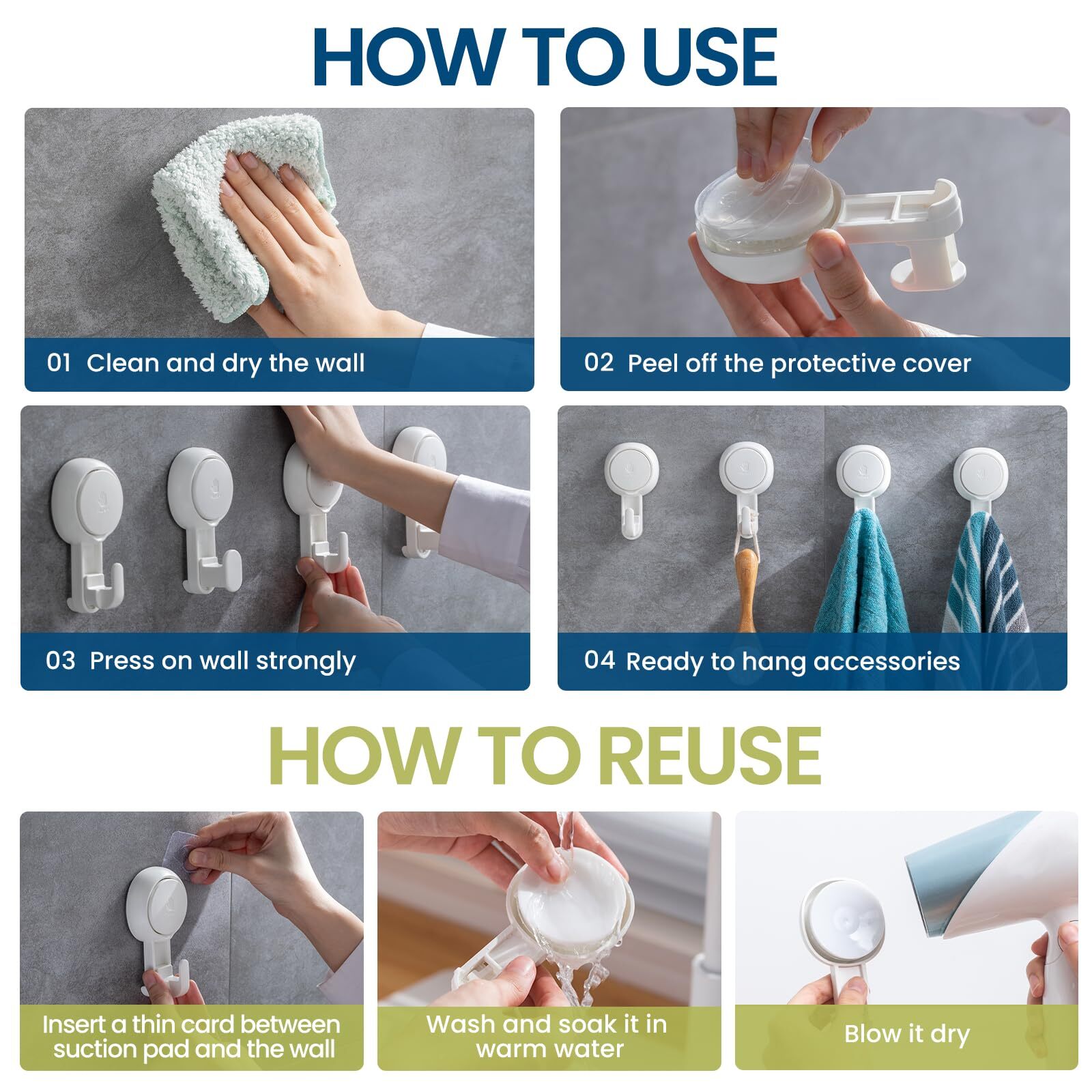 HOW TO USE

01 Clean and dry the wall

02 Peel off the protective cover

03 Press on wall strongly

04 Ready to hang accessories

HOW TO REUSE

Insert a thin card between suction pad and the wall

Wash and soak it in warm water

Blow it dry