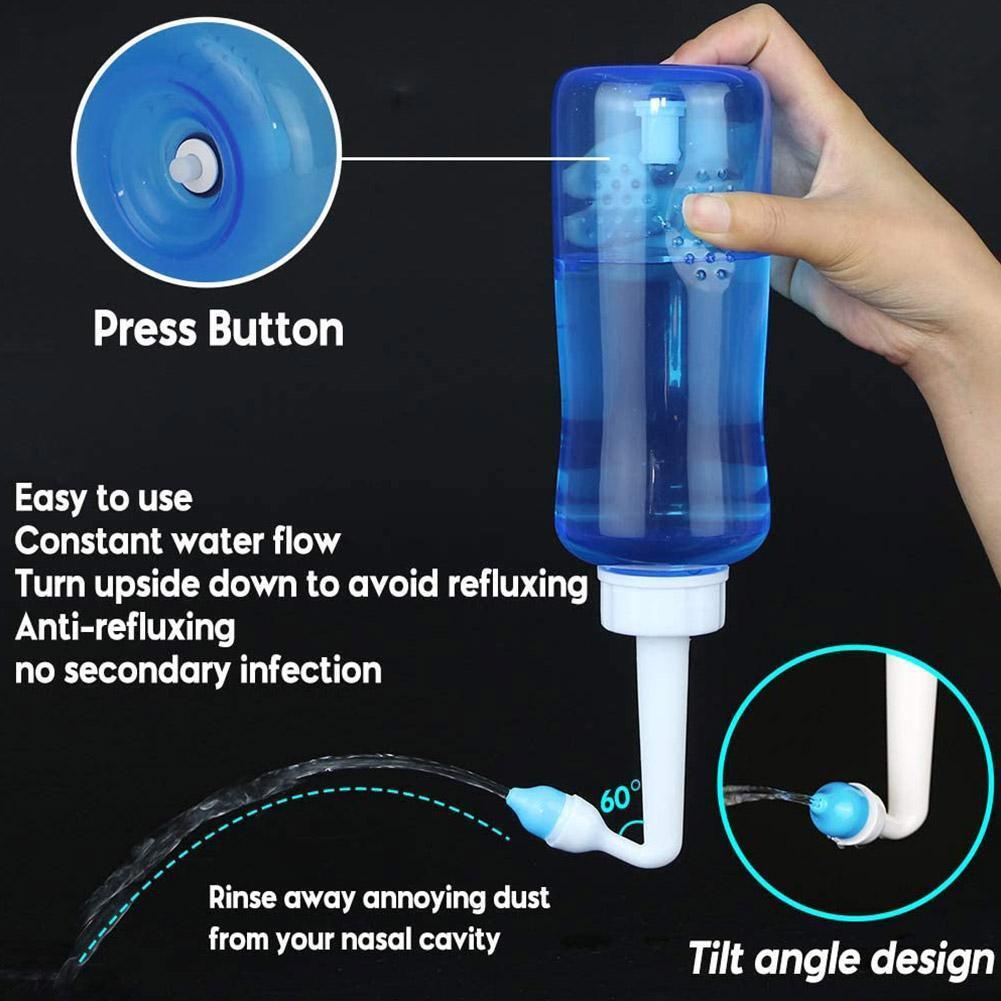 Press Button

Easy to use
Constant water flow
Turn upside down to avoid refluxing
Anti-refluxing
no secondary infection

60°

Rinse away annoying dust from your nasal cavity

Tilt angle design