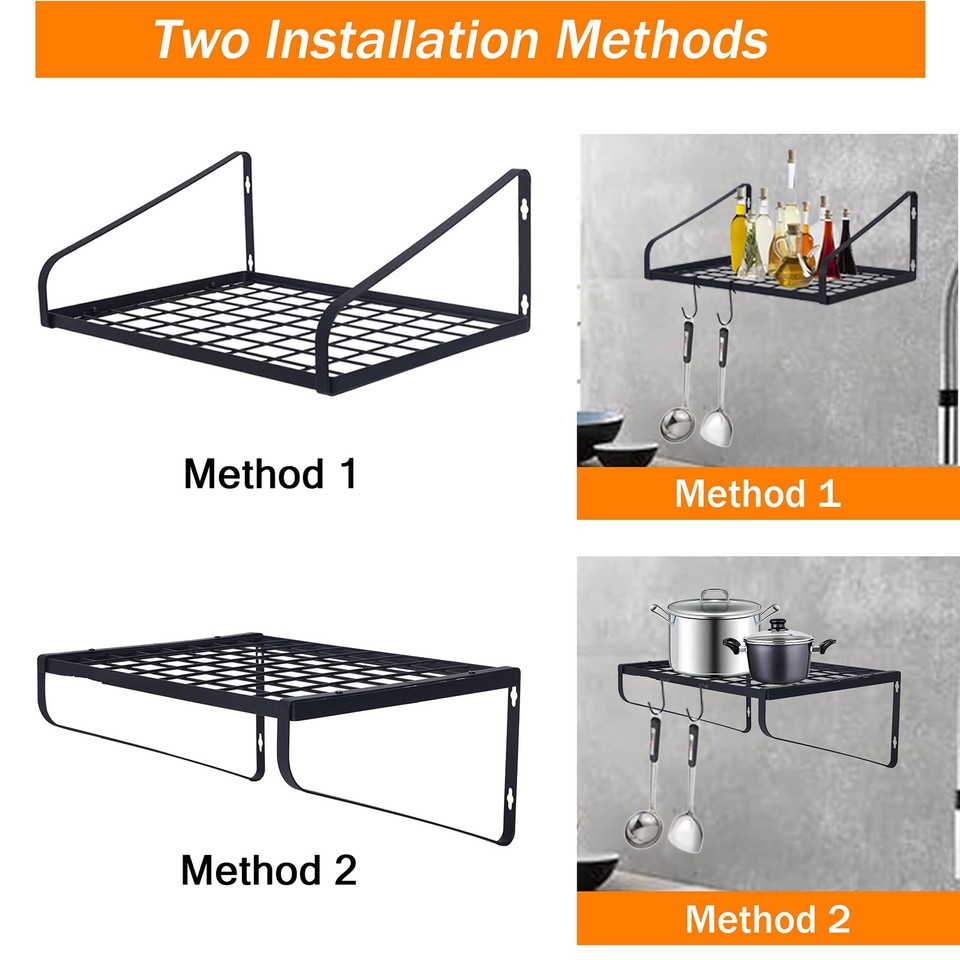 Two Installation Methods

Method 1

Method 1

Method 2

Method 2