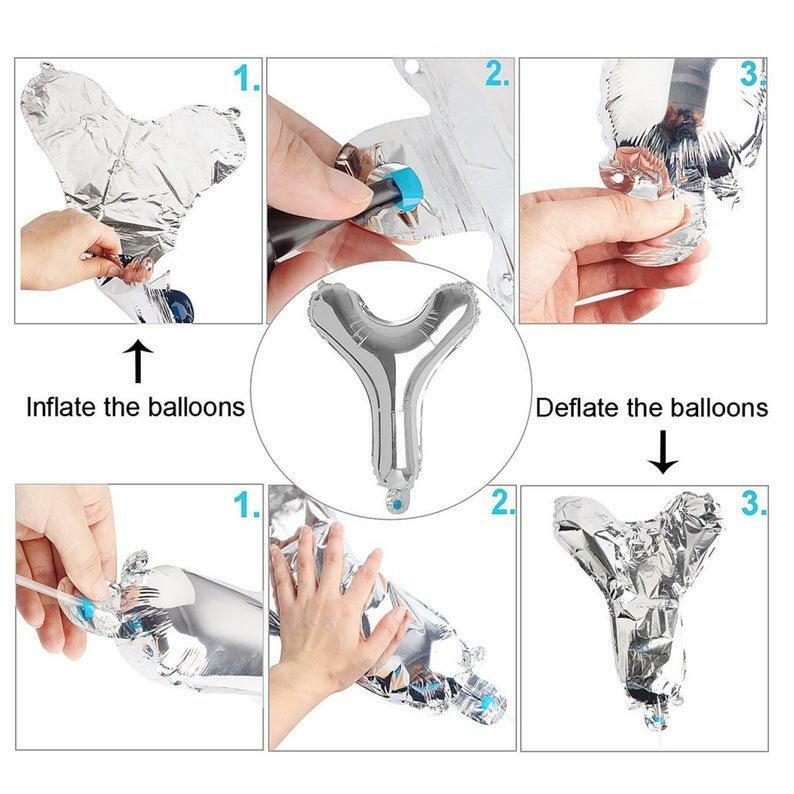 1.

2.

3.

Inflate the balloons

Deflate the balloons

1.

2.

3.