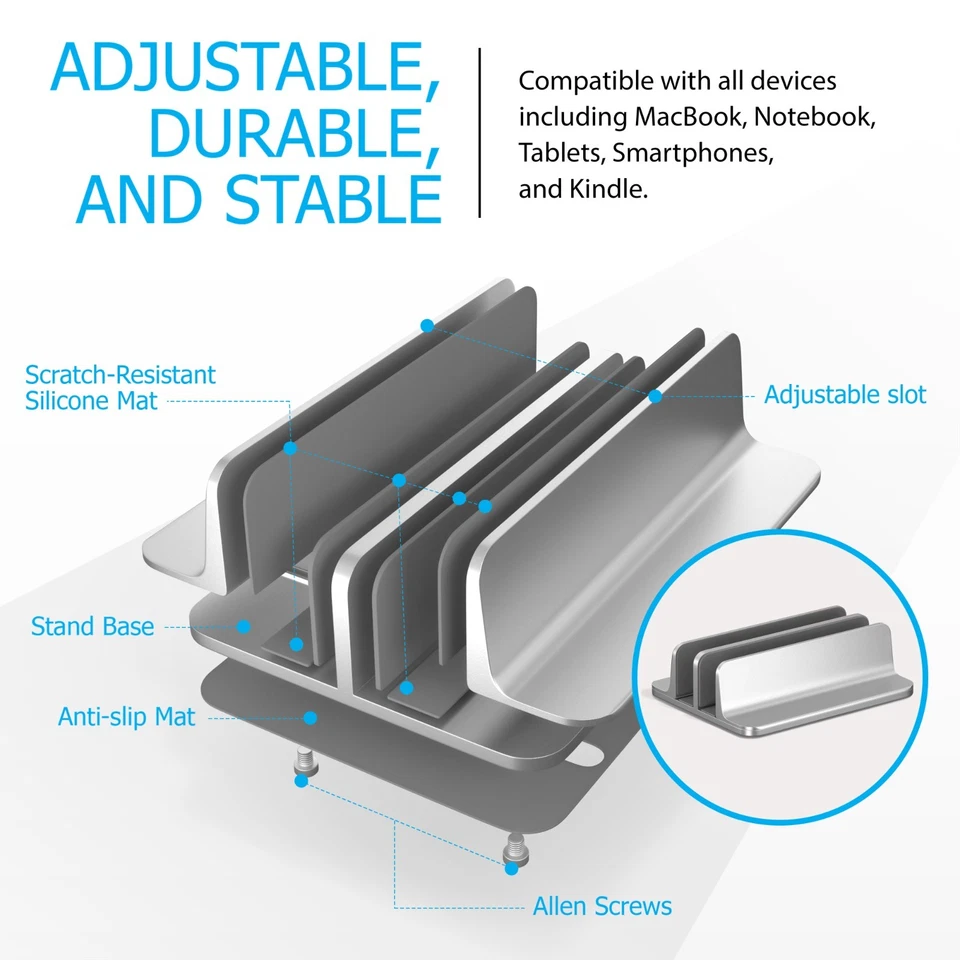 ADJUSTABLE, DURABLE, AND STABLE

Compatible with all devices including MacBook, Notebook, Tablets, Smartphones, and Kindle.

Scratch-Resistant Silicone Mat

Adjustable slot

Stand Base

Anti-slip Mat

Allen Screws