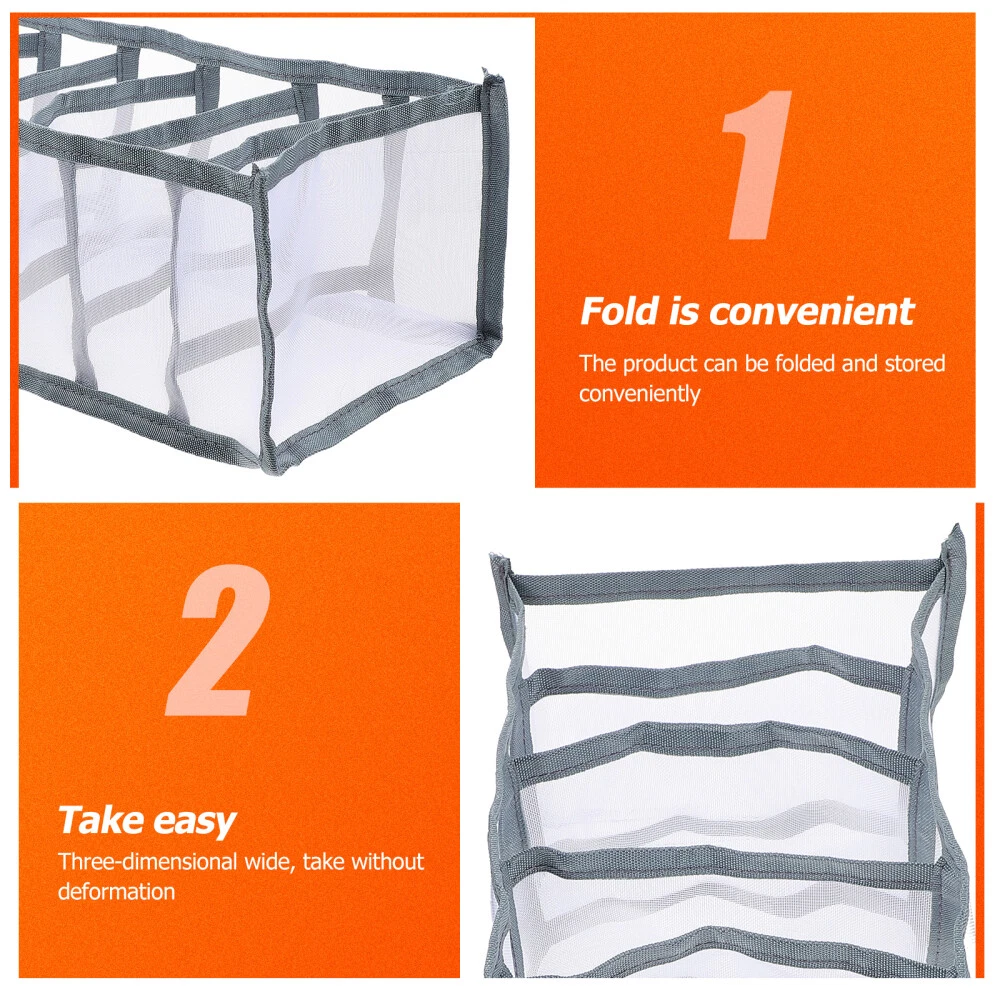 1

Fold is convenient

The product can be folded and stored conveniently

2

Take easy

Three-dimensional wide, take without deformation