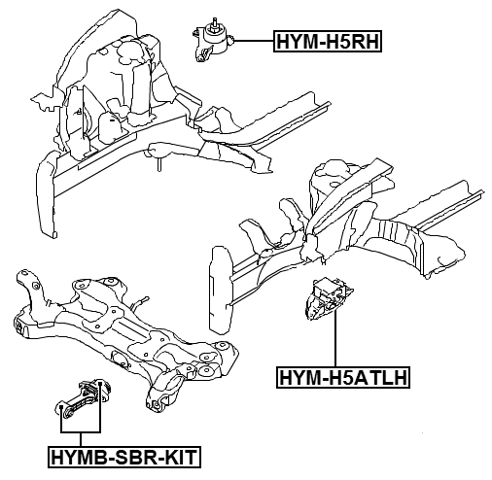 HYM-H5RH

HYM-H5ATLH

HYMB-SBR-KIT