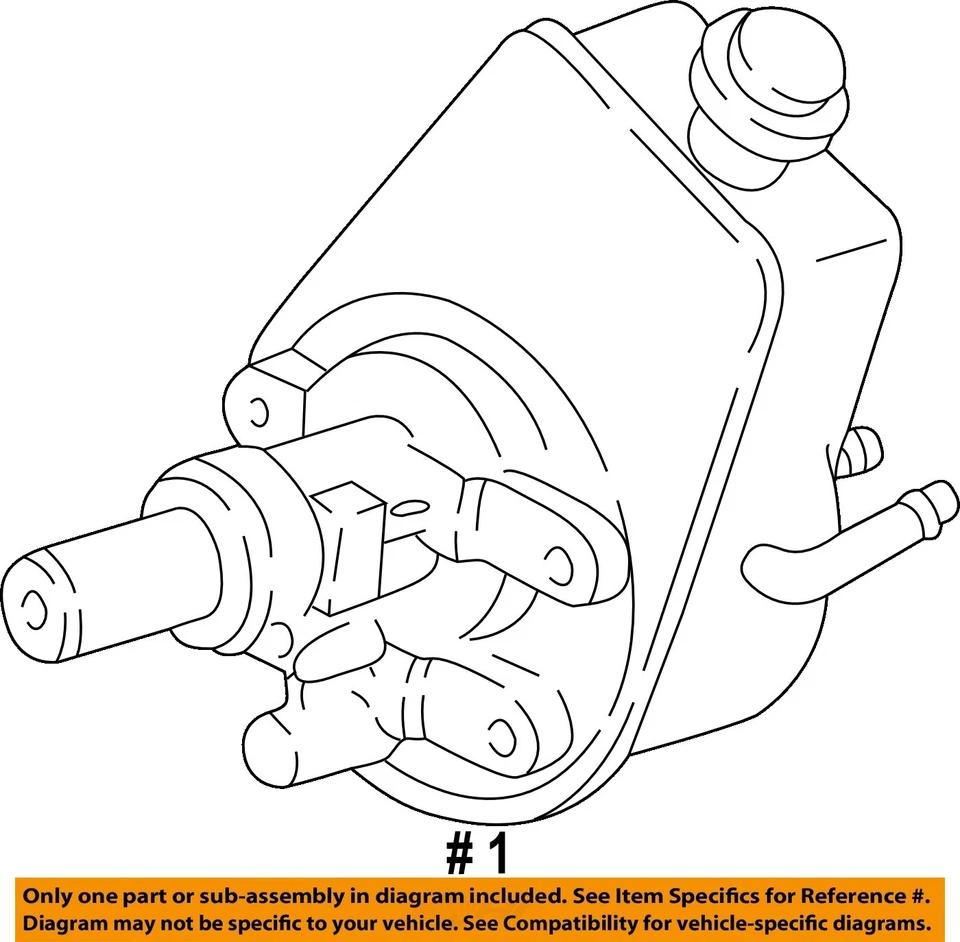 # 1

Only one part or sub-assembly in diagram included. See Item Specifics for Reference #. Diagram may not be specific to your vehicle. See Compatibility for vehicle-specific diagrams.