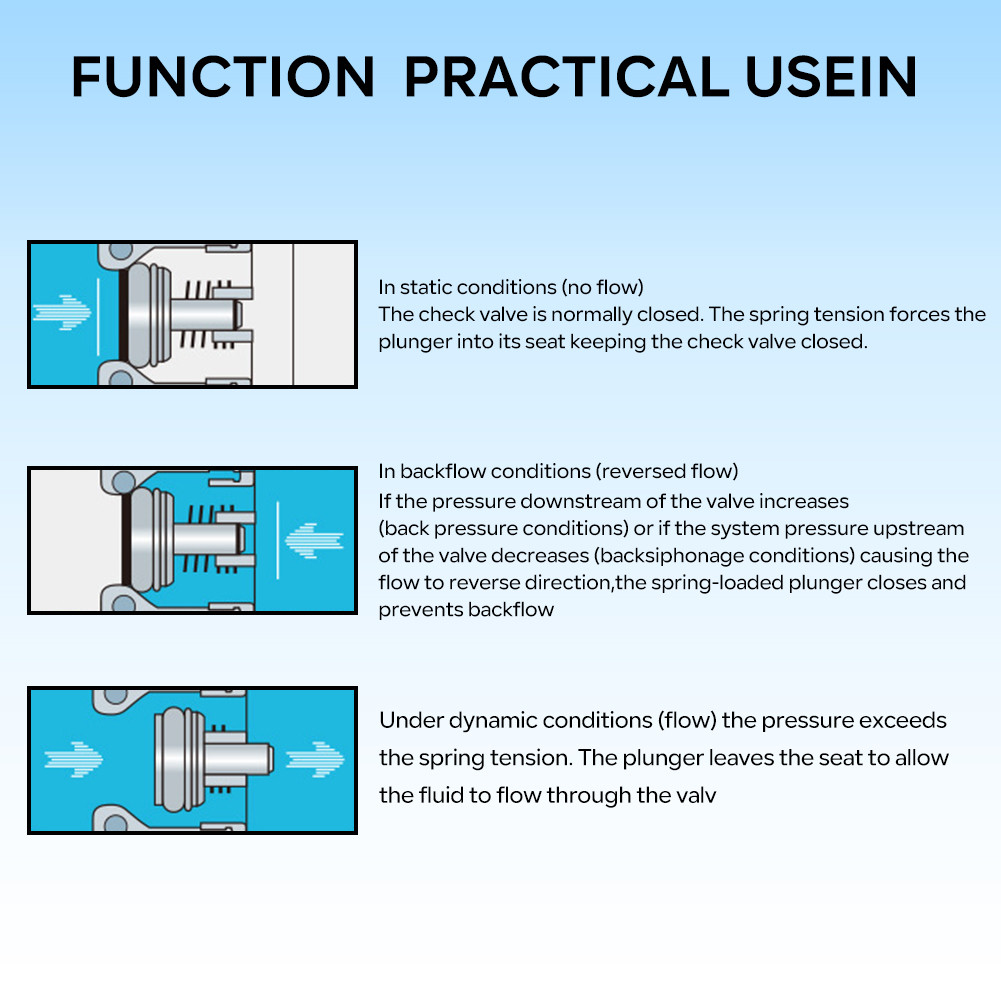 FUNCTION PRACTICAL USEIN

In static conditions (no flow)
The check valve is normally closed. The spring tension forces the plunger into its seat keeping the check valve closed.

In backflow conditions (reversed flow)
If the pressure downstream of the valve increases (back pressure conditions) or if the system pressure upstream of the valve decreases (backsiphonage conditions) causing the flow to reverse direction,the spring-loaded plunger closes and prevents backflow

Under dynamic conditions (flow) the pressure exceeds the spring tension. The plunger leaves the seat to allow the fluid to flow through the valv