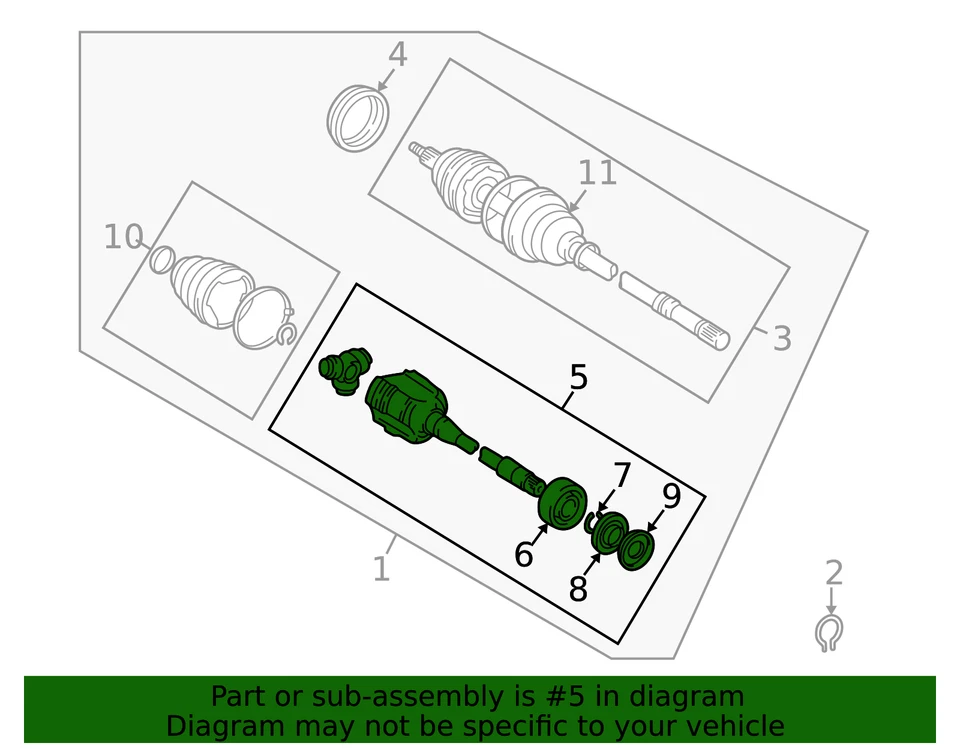 4
11
10
3
5
7
9
6
8
1
2

Part or sub-assembly is #5 in diagram
Diagram may not be specific to your vehicle