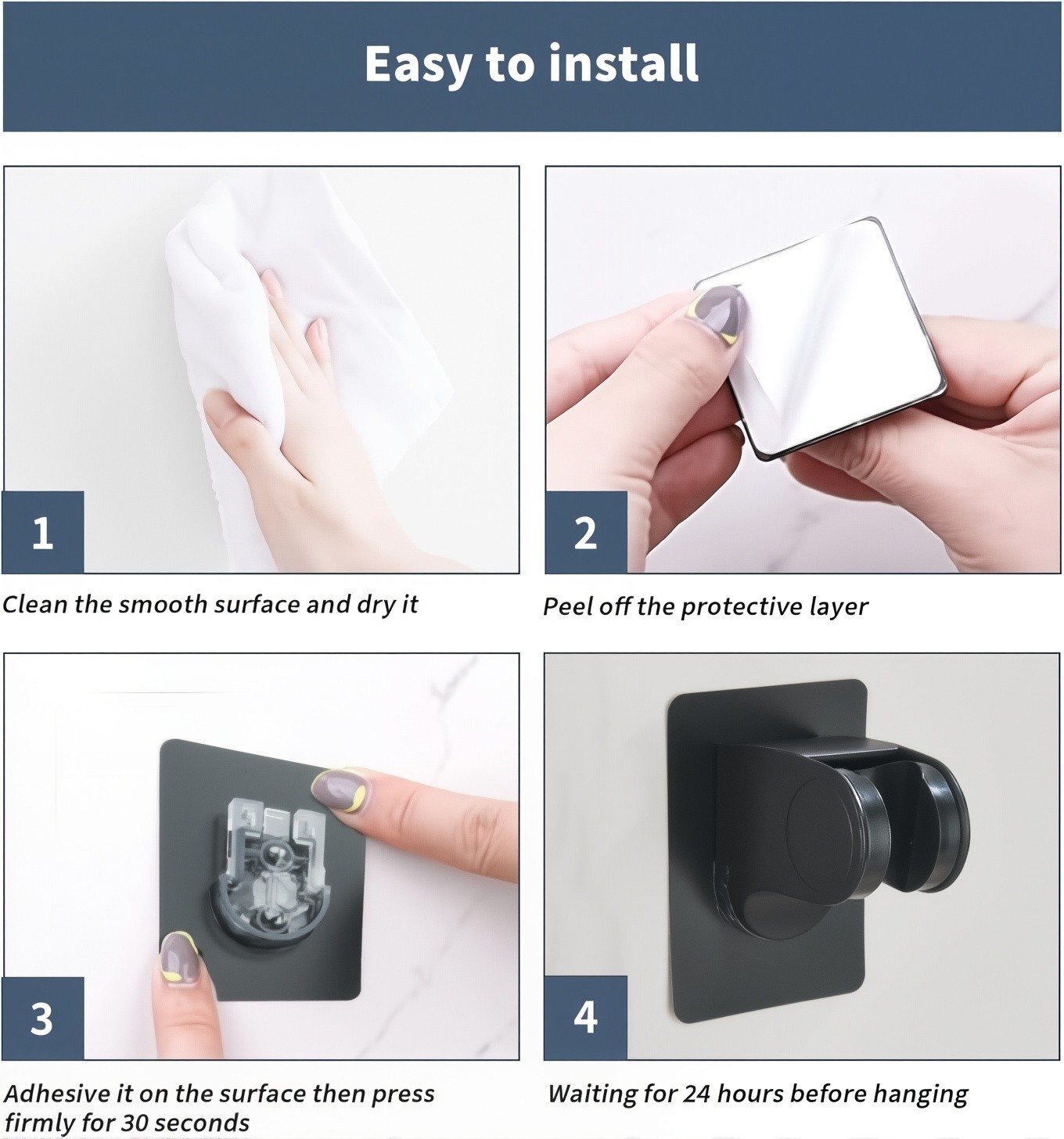 Easy to install

1

Clean the smooth surface and dry it

2

Peel off the protective layer

3

Adhesive it on the surface then press firmly for 30 seconds

4

Waiting for 24 hours before hanging