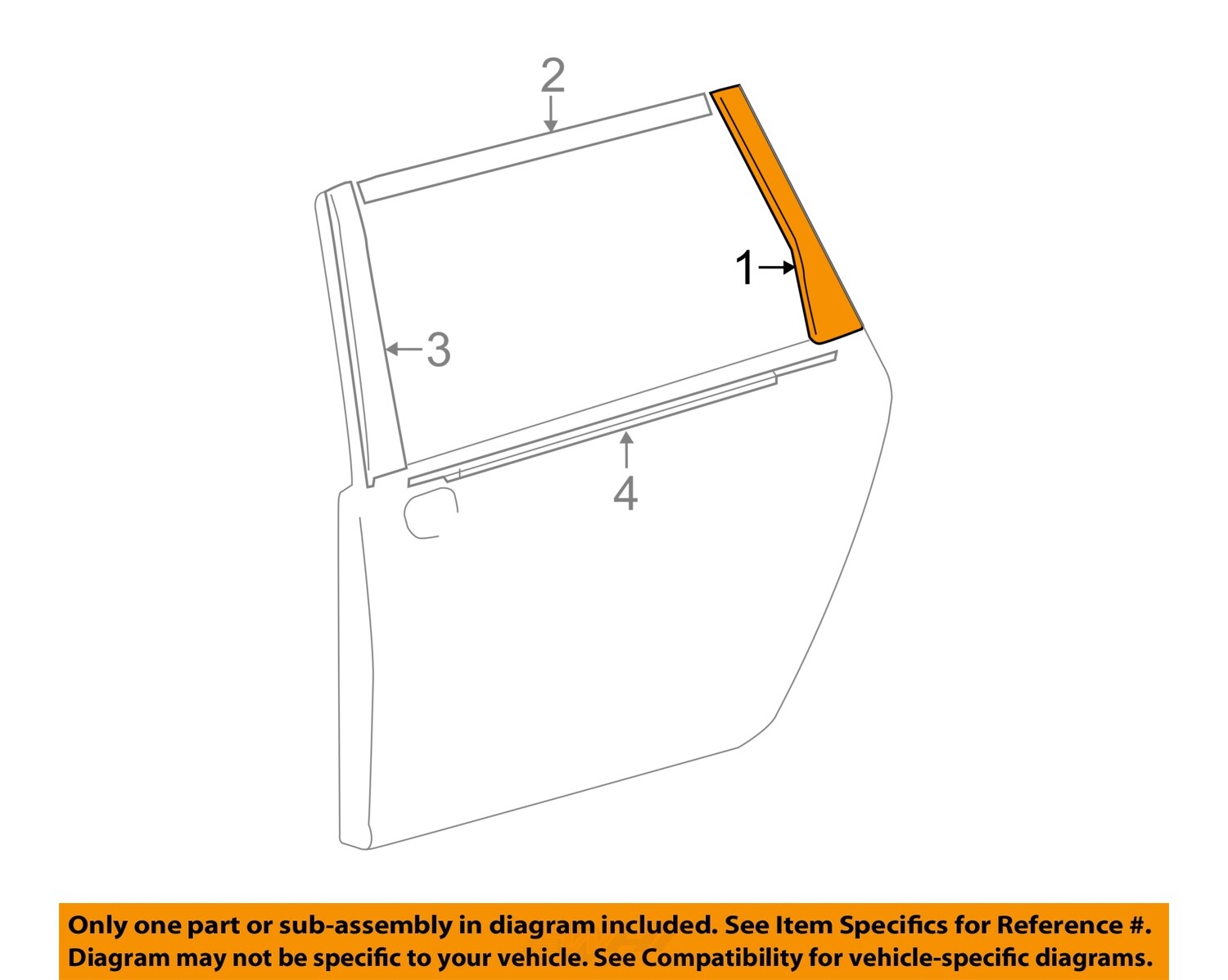 2

1

3

4

Only one part or sub-assembly in diagram included. See Item Specifics for Reference #. Diagram may not be specific to your vehicle. See Compatibility for vehicle-specific diagrams.