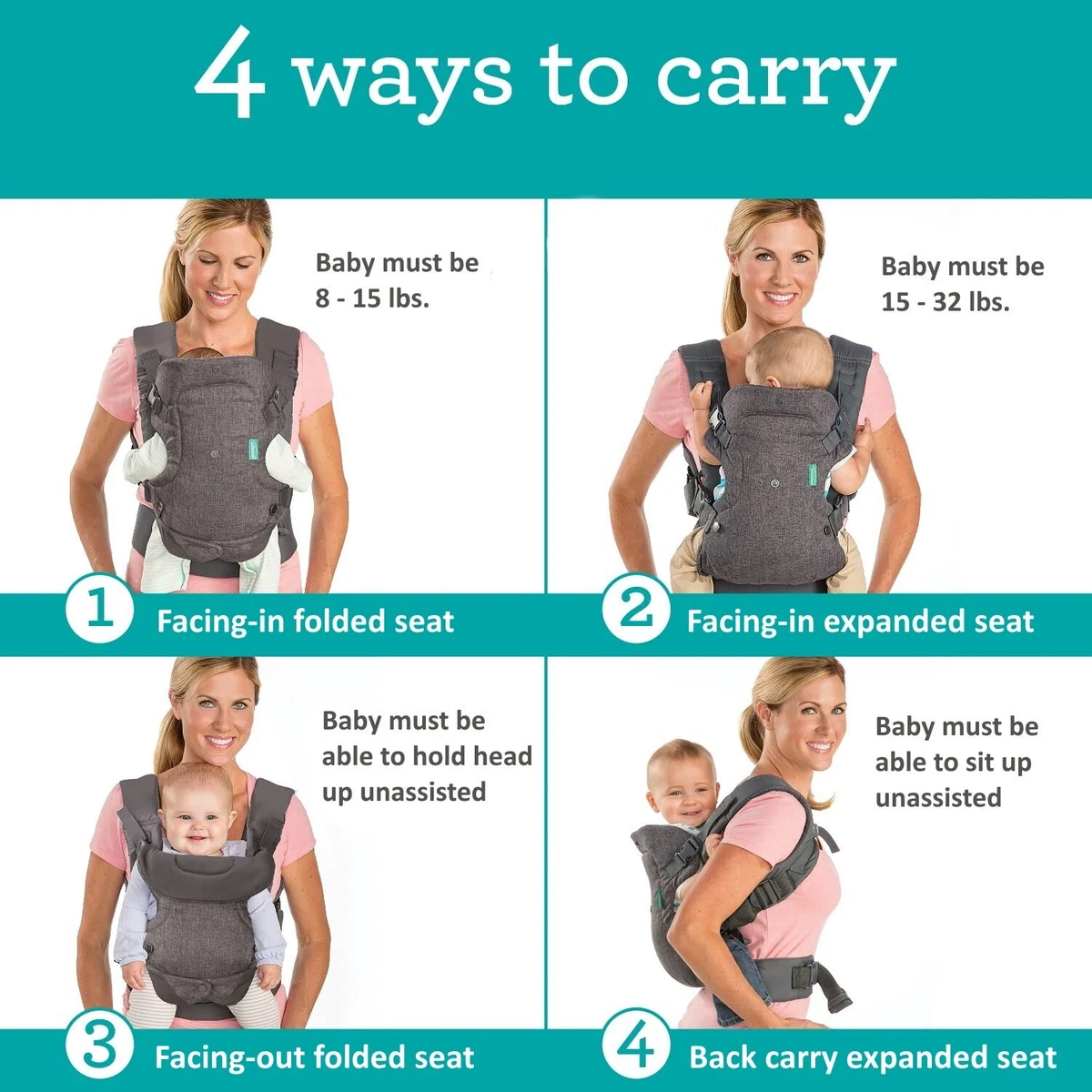 4 ways to carry

Baby must be 8 - 15 lbs.

1 Facing-in folded seat

Baby must be 15 - 32 lbs.

2 Facing-in expanded seat

Baby must be able to hold head up unassisted

3 Facing-out folded seat

Baby must be able to sit up unassisted

4 Back carry expanded seat