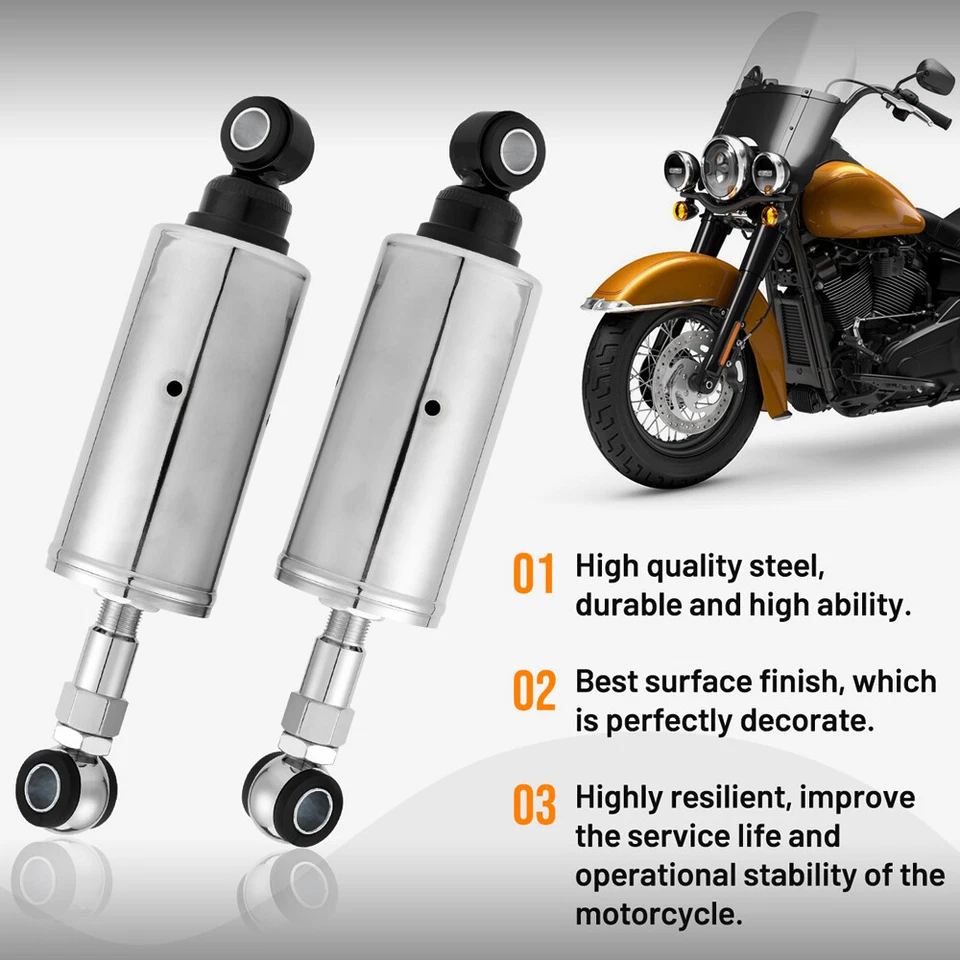 01 High quality steel, durable and high ability.

02 Best surface finish, which is perfectly decorate.

03 Highly resilient, improve the service life and operational stability of the motorcycle.