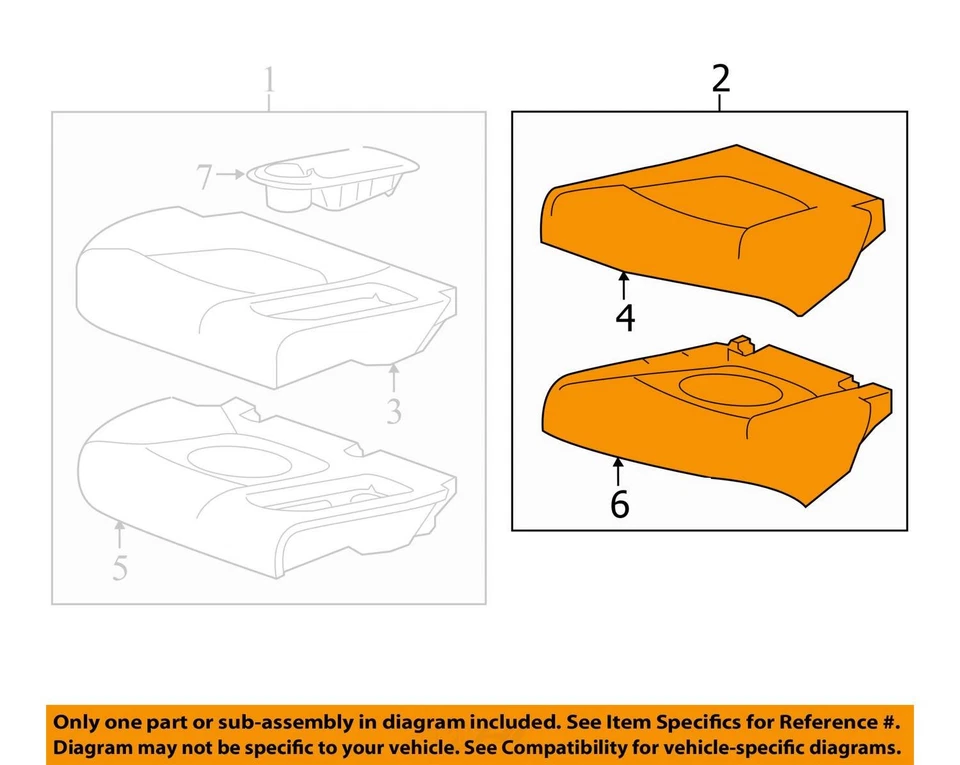 1
7
3
5
2
4
6

Only one part or sub-assembly in diagram included. See Item Specifics for Reference #.
Diagram may not be specific to your vehicle. See Compatibility for vehicle-specific diagrams.