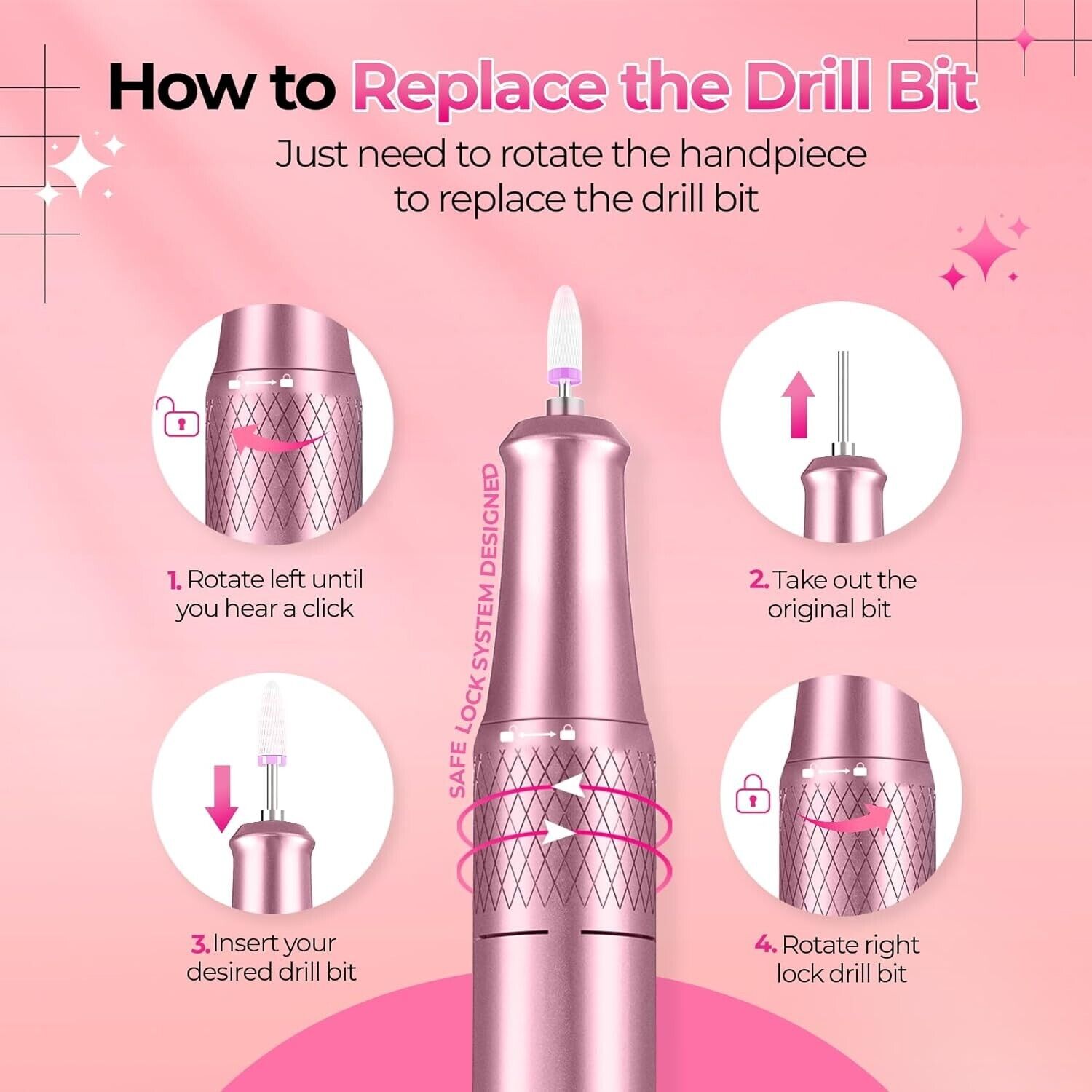 How to Replace the Drill Bit

Just need to rotate the handpiece to replace the drill bit

1. Rotate left until you hear a click

SAFE LOCK SYSTEM DESIGNED

2. Take out the original bit

3. Insert your desired drill bit

4. Rotate right lock drill bit