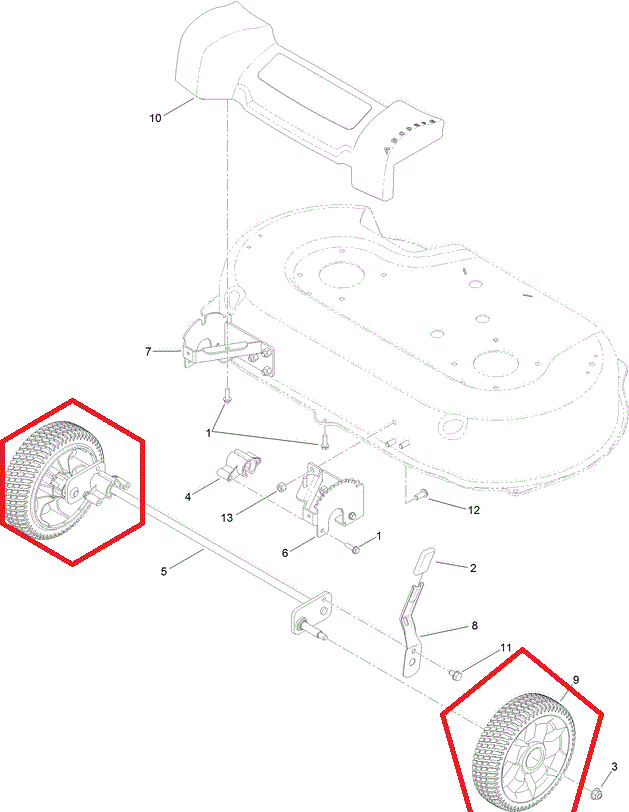 10
7
1
4
13
6
1
12
5
2
8
11
9
3