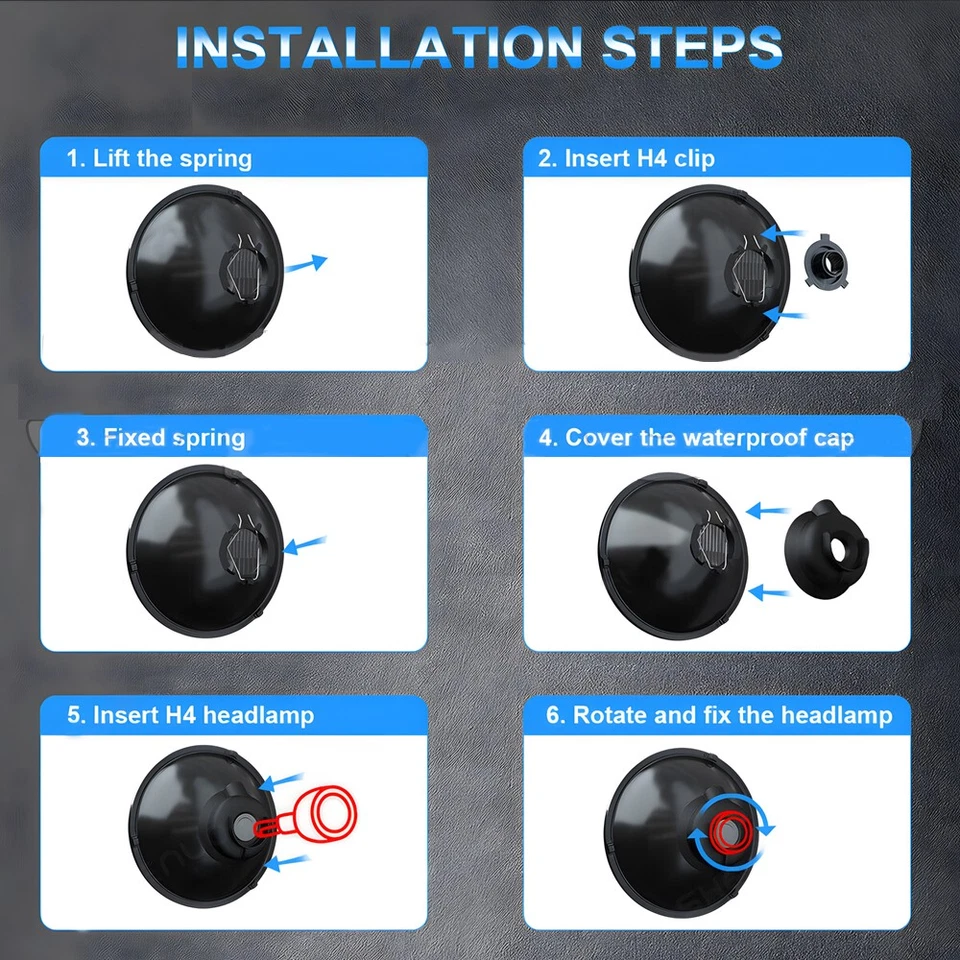 INSTALLATION STEPS

1. Lift the spring

2. Insert H4 clip

3. Fixed spring

4. Cover the waterproof cap

5. Insert H4 headlamp

6. Rotate and fix the headlamp