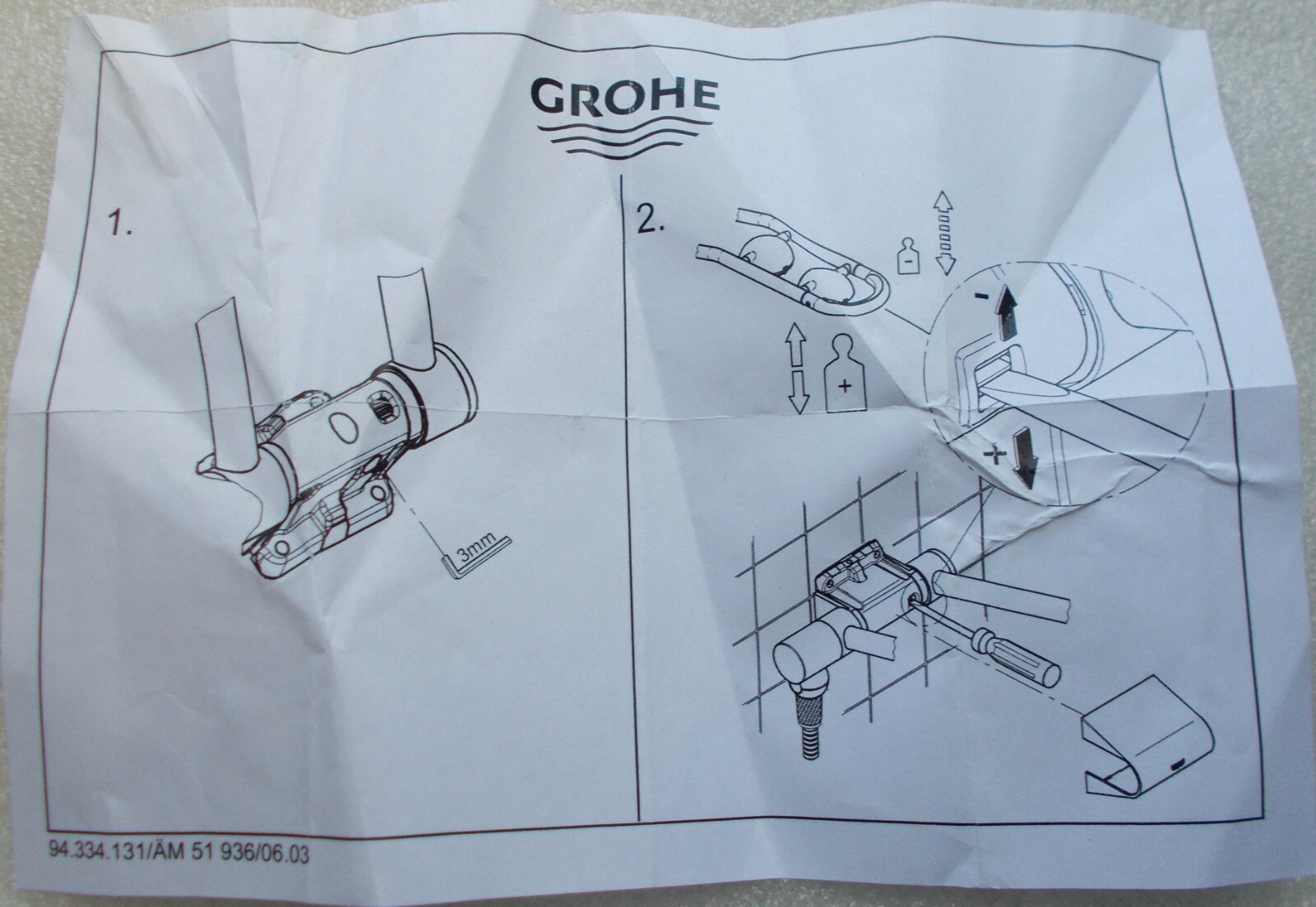 GROHE

1.

3mm

2.

-

+

-

+

94.334.131/ÄM 51 936/06.03