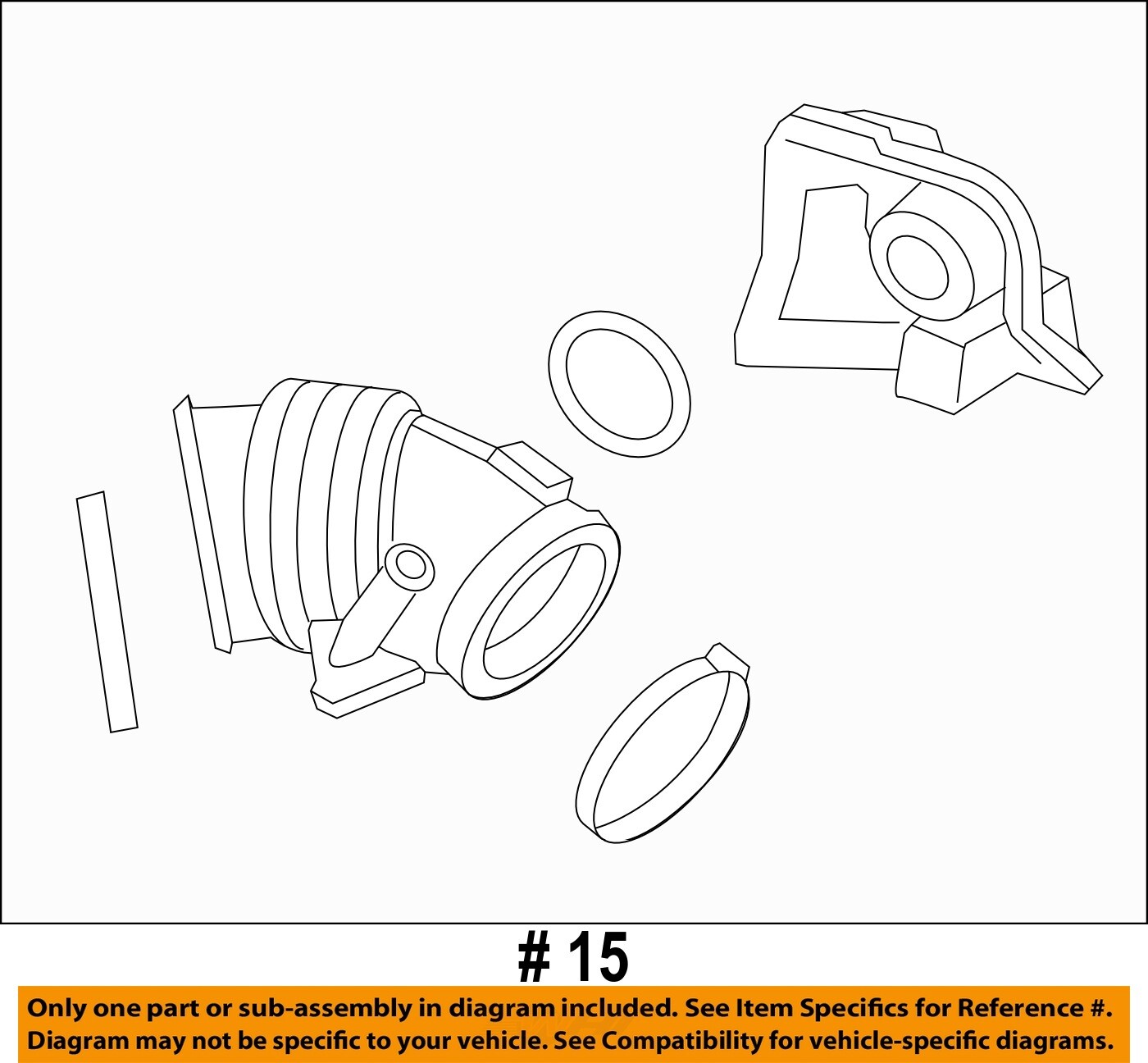 # 15

Only one part or sub-assembly in diagram included. See Item Specifics for Reference #.
Diagram may not be specific to your vehicle. See Compatibility for vehicle-specific diagrams.