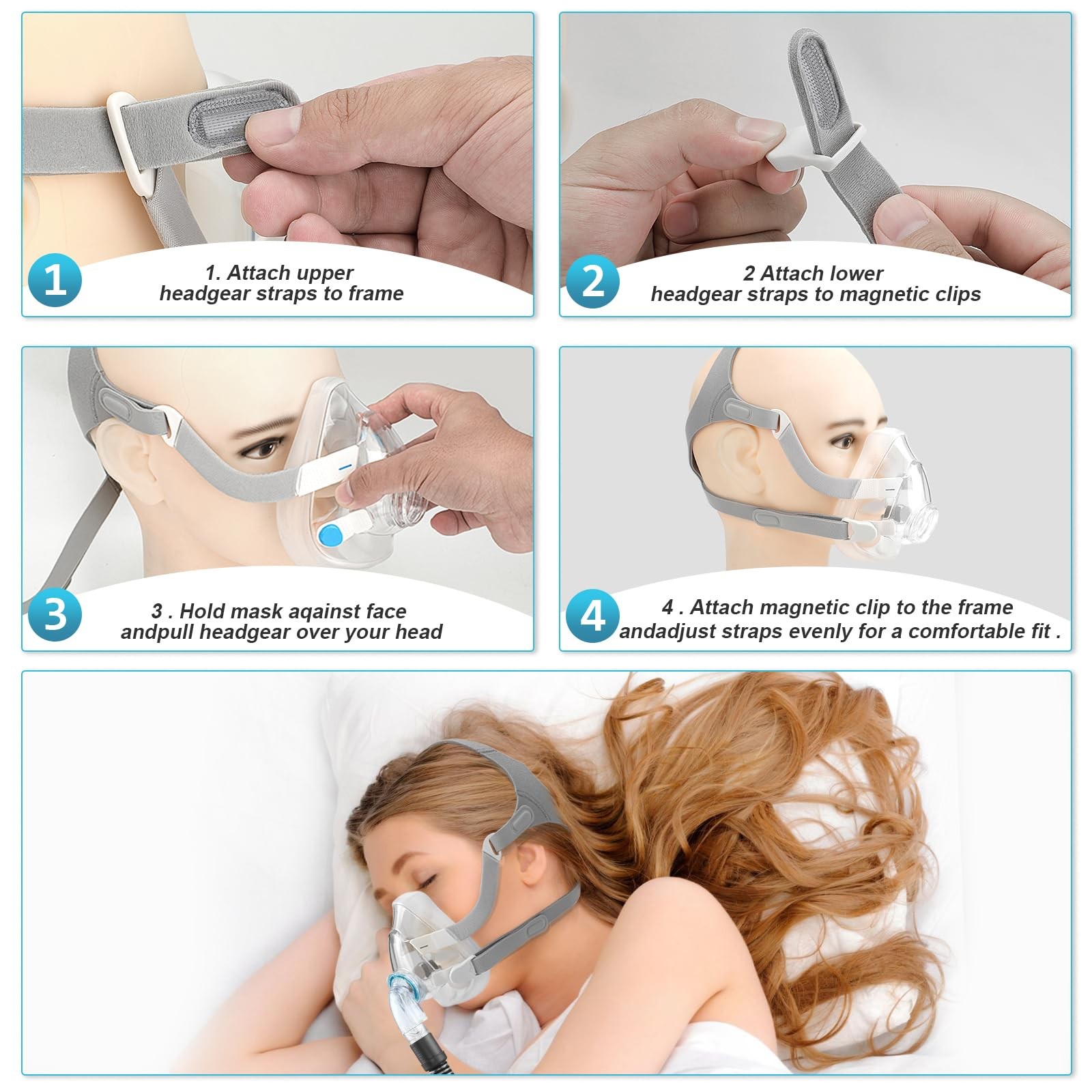 1

1. Attach upper headgear straps to frame

2

2 Attach lower headgear straps to magnetic clips

3

3 . Hold mask aqainst face andpull headgear over your head

4

4 . Attach magnetic clip to the frame andadjust straps evenly for a comfortable fit .