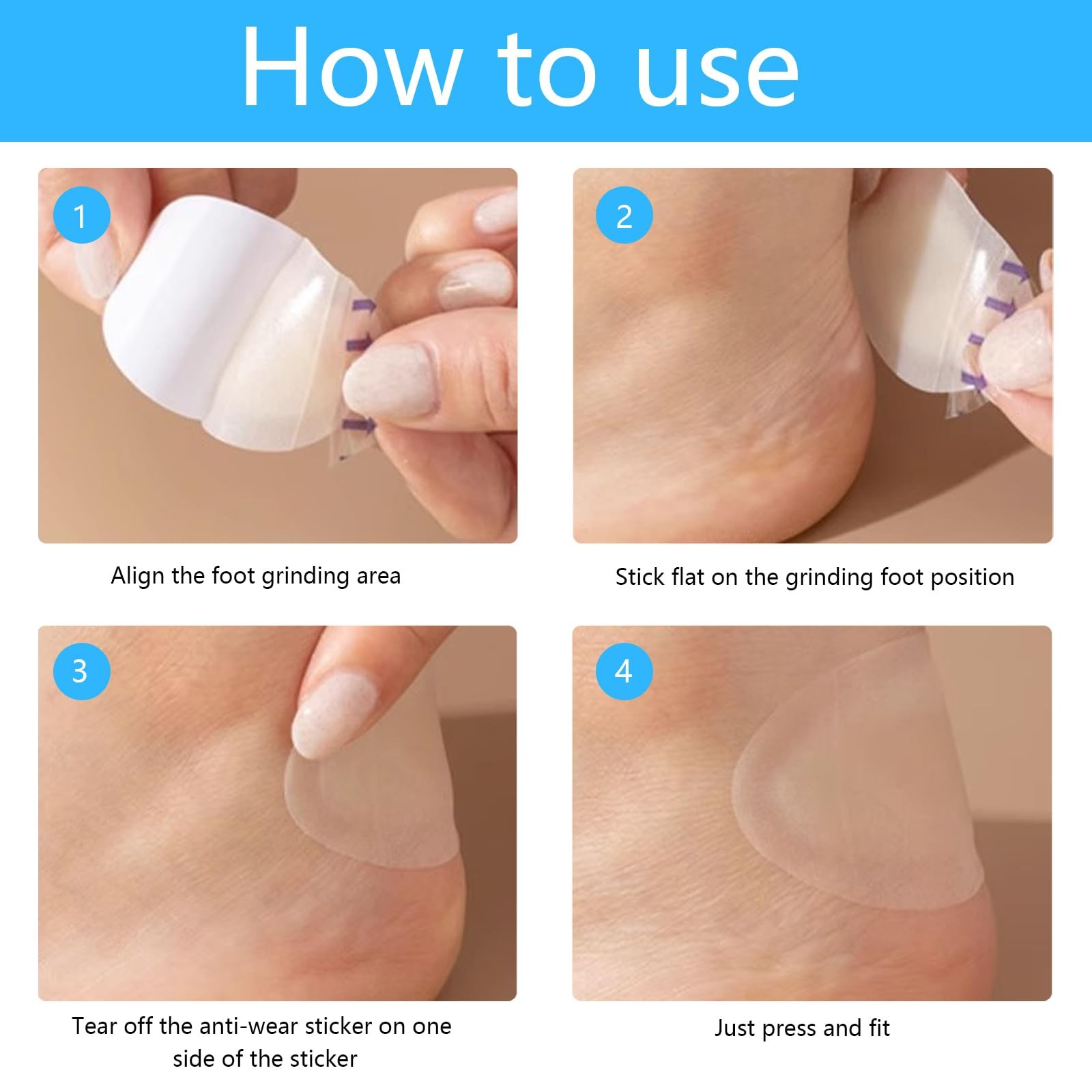 How to use

1

Align the foot grinding area

2

Stick flat on the grinding foot position

3

Tear off the anti-wear sticker on one side of the sticker

4

Just press and fit