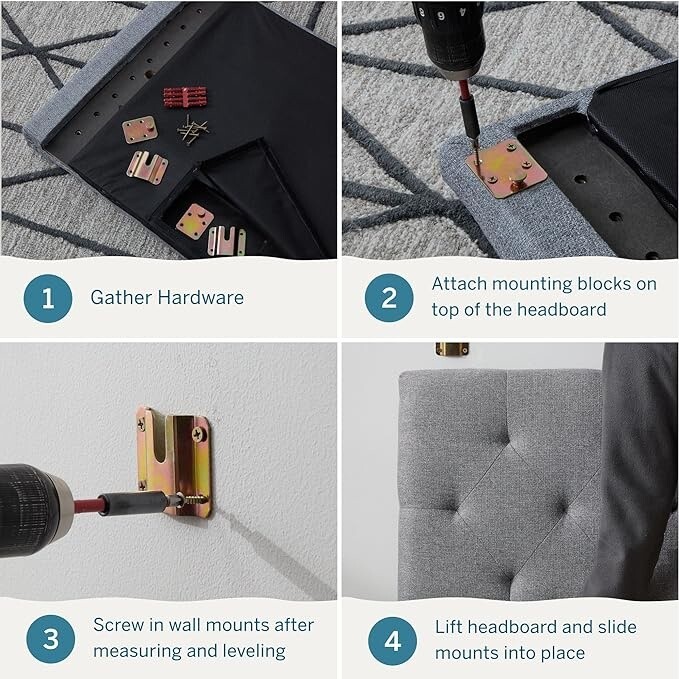 1 Gather Hardware

2 Attach mounting blocks on top of the headboard

3 Screw in wall mounts after measuring and leveling

4 Lift headboard and slide mounts into place