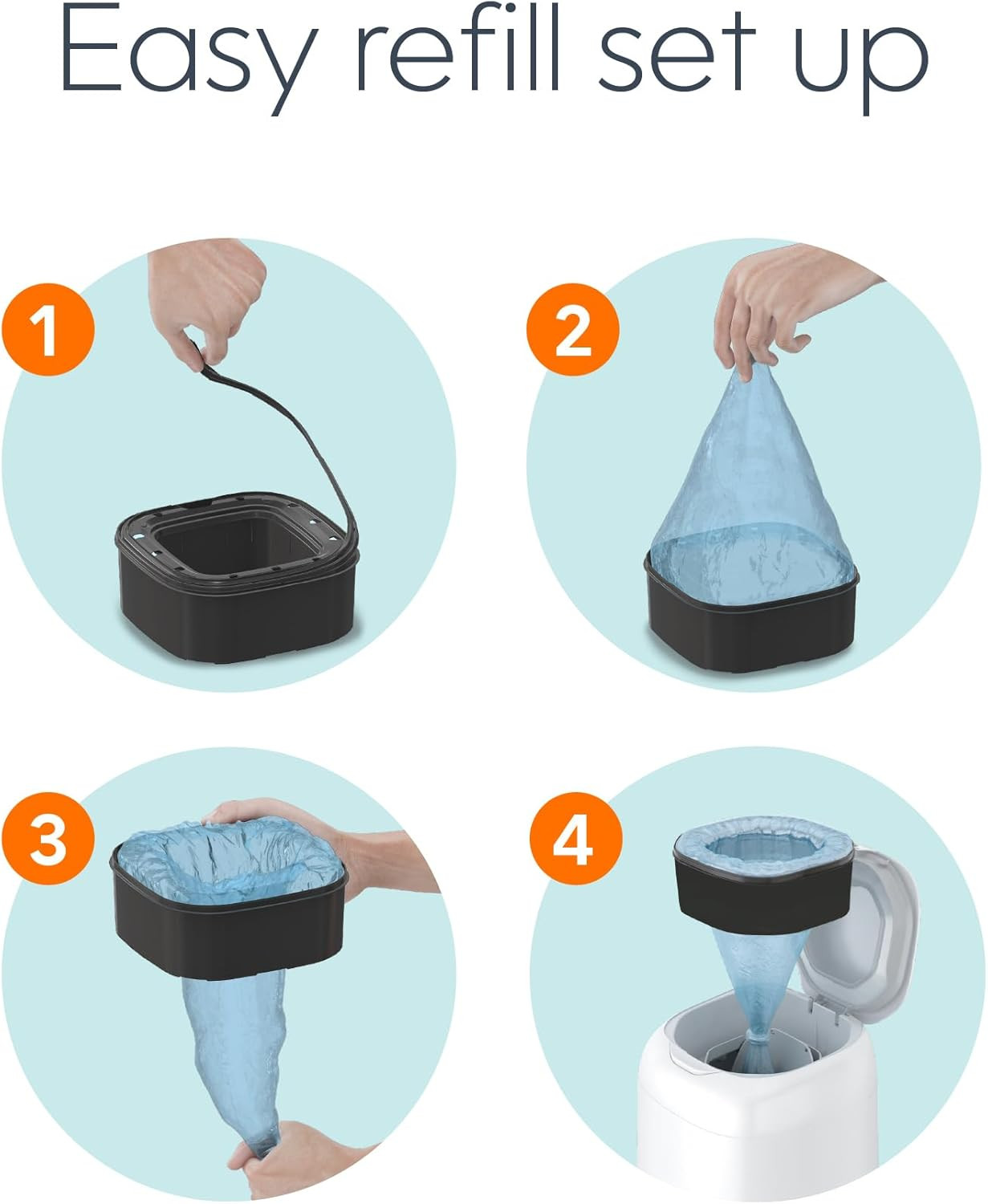 Easy refill set up

1

2

3

4