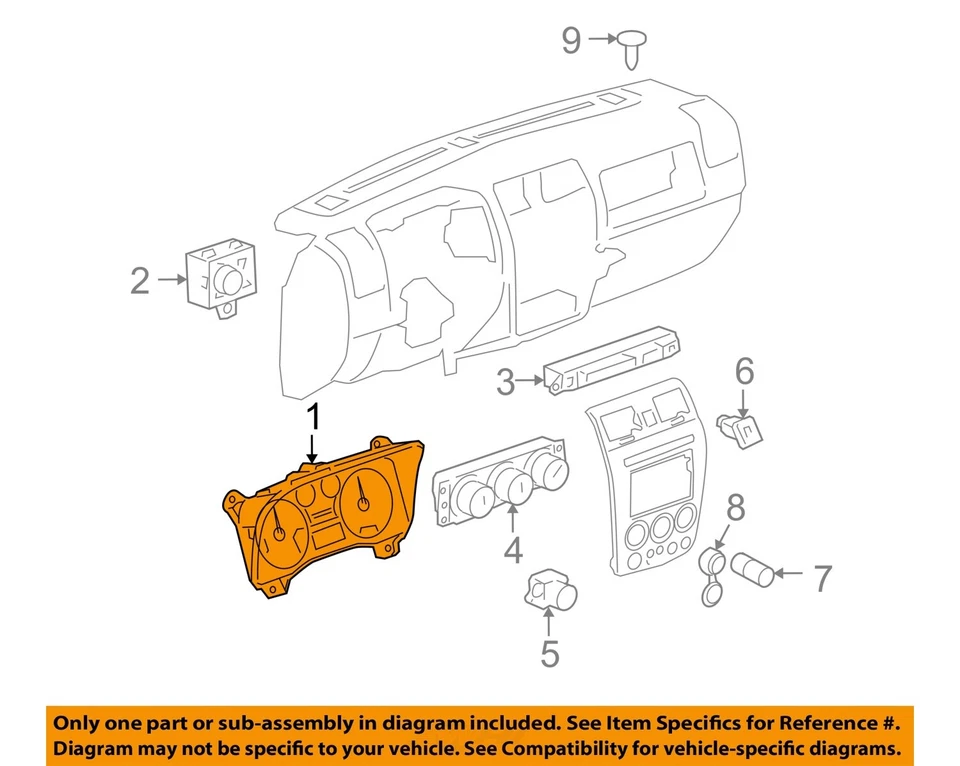 9
2
3
6
1
4
8
7
5

Only one part or sub-assembly in diagram included. See Item Specifics for Reference #.
Diagram may not be specific to your vehicle. See Compatibility for vehicle-specific diagrams.