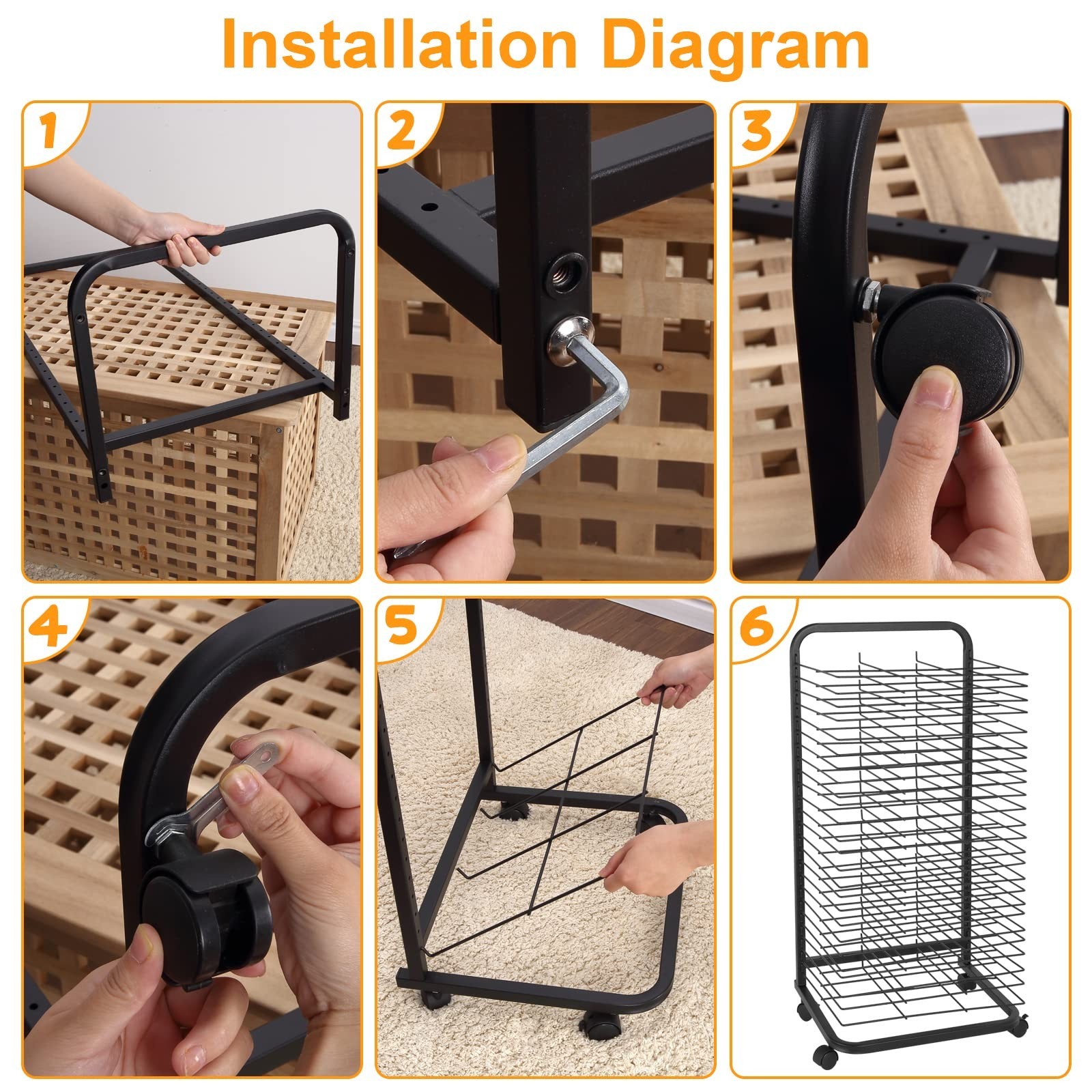 Installation Diagram

1

2

3

4

5

6