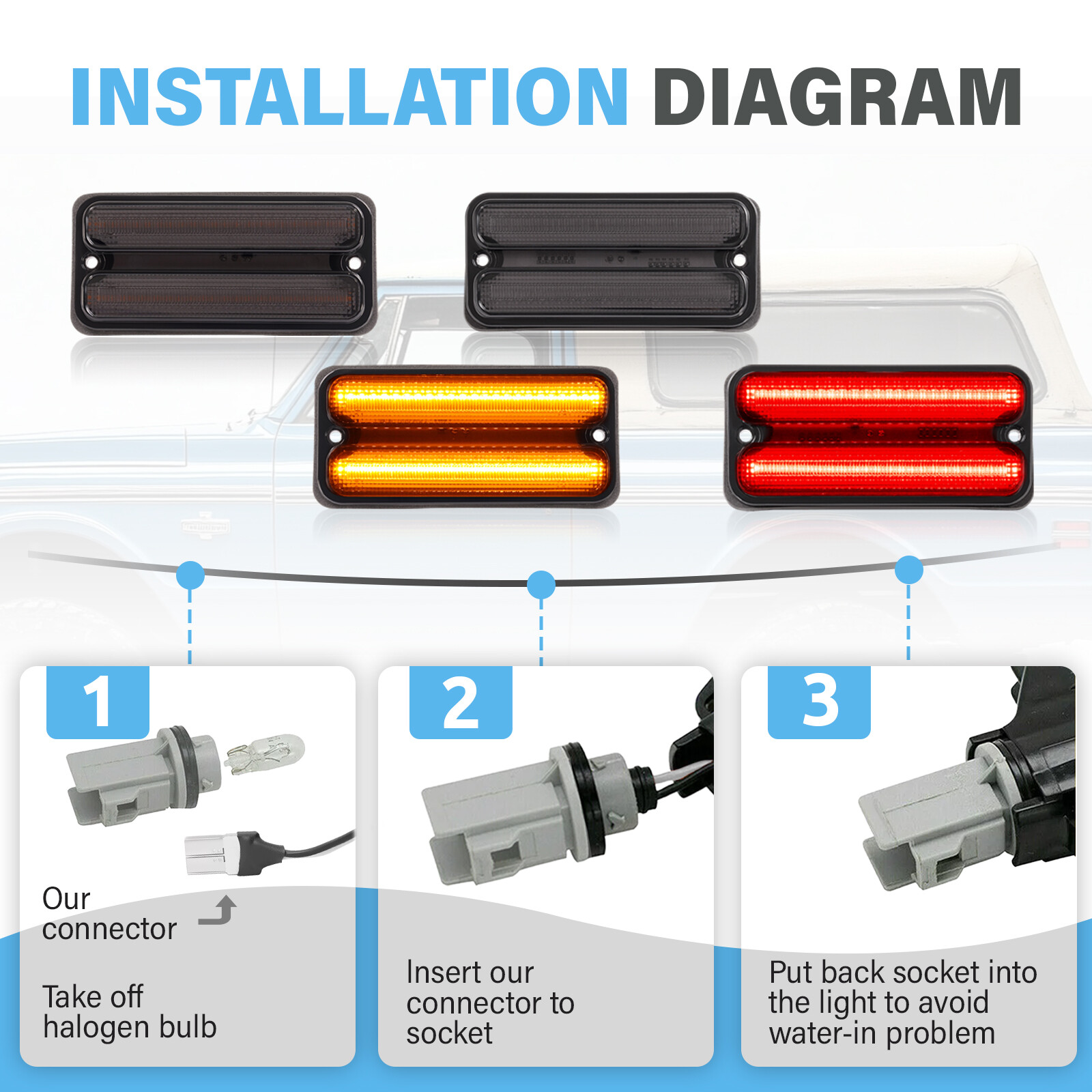 INSTALLATION DIAGRAM

1

Our connector

Take off halogen bulb

2

Insert our connector to socket

3

Put back socket into the light to avoid water-in problem