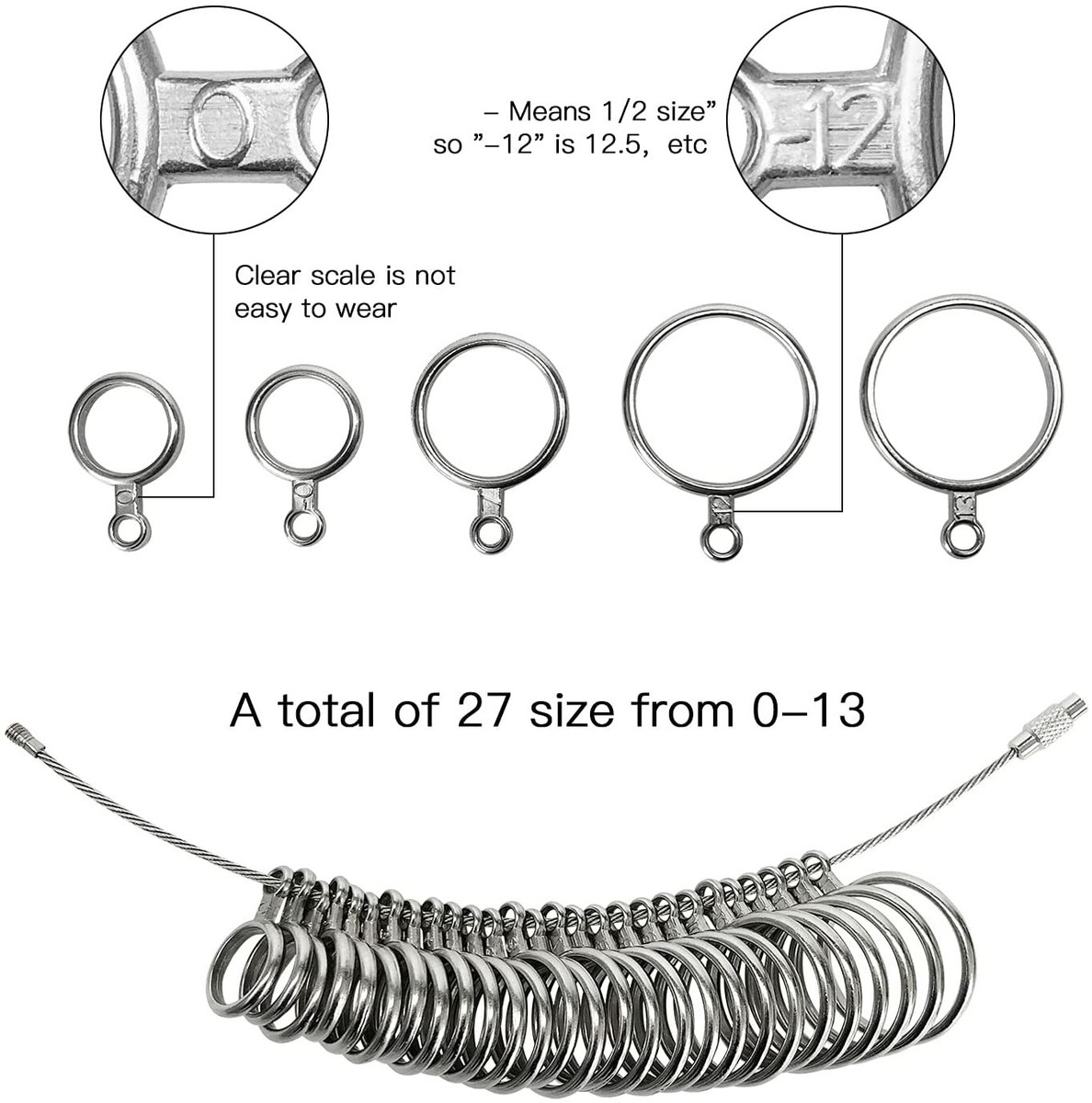 0

– Means 1/2 size"
so "–12" is 12.5, etc

-12

Clear scale is not easy to wear

A total of 27 size from 0–13