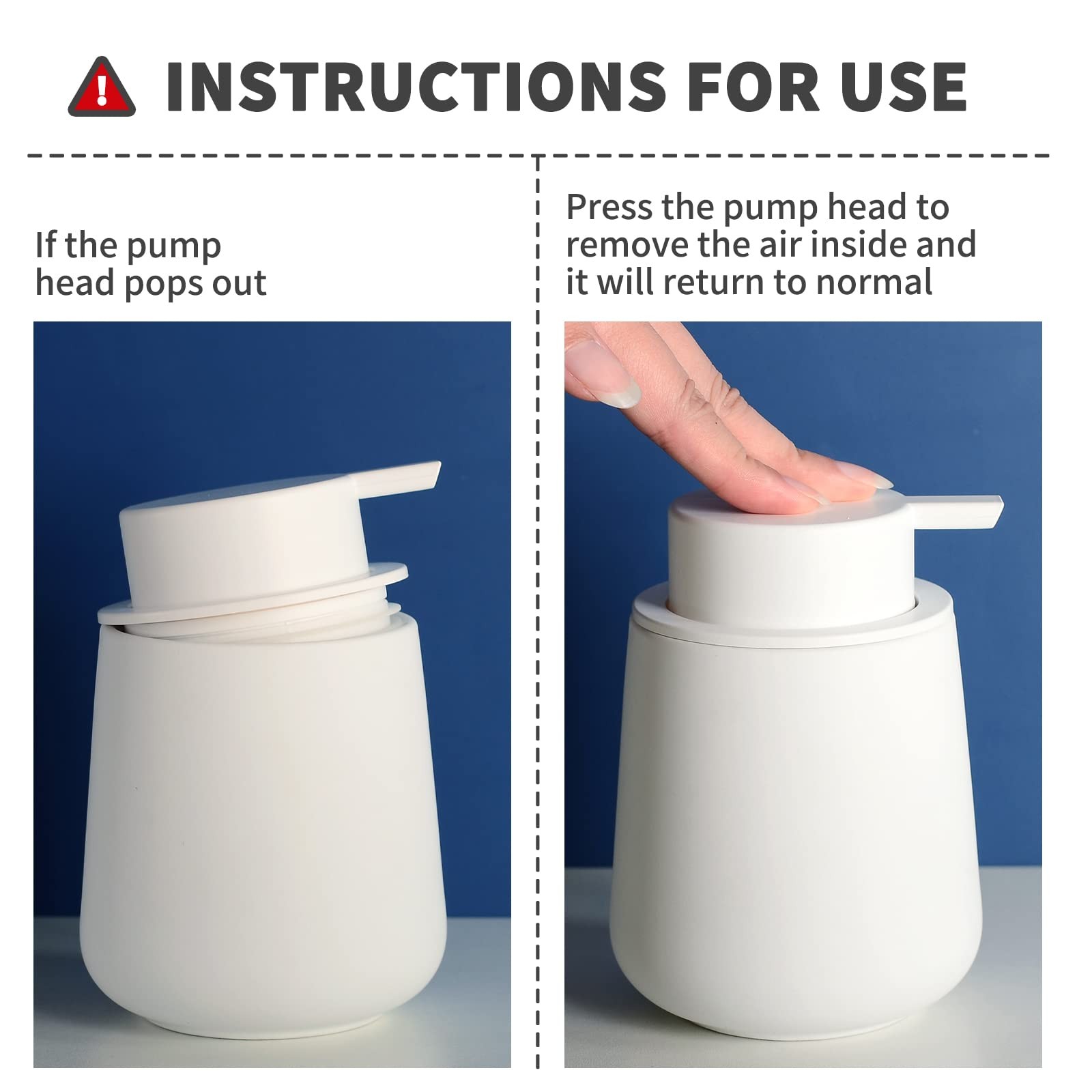 INSTRUCTIONS FOR USE

If the pump head pops out

Press the pump head to remove the air inside and it will return to normal