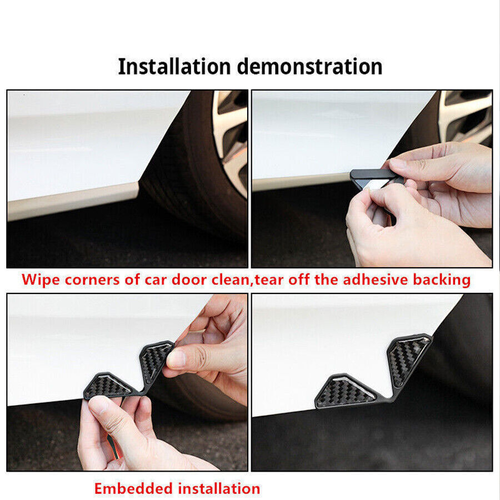 Installation demonstration

Wipe corners of car door clean,tear off the adhesive backing

Embedded installation