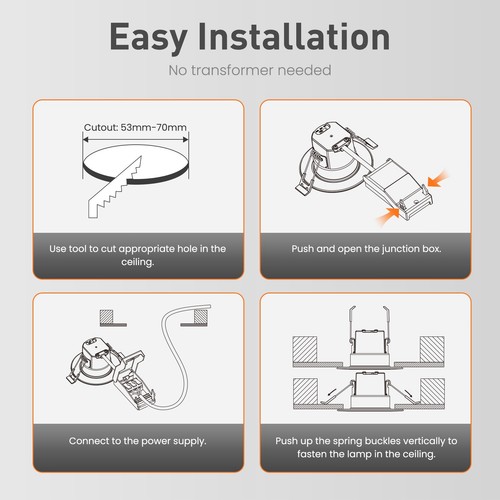 Easy Installation

No transformer needed

Cutout: 53mm-70mm

Use tool to cut appropriate hole in the ceiling.

Push and open the junction box.

Connect to the power supply.

Push up the spring buckles vertically to fasten the lamp in the ceiling.