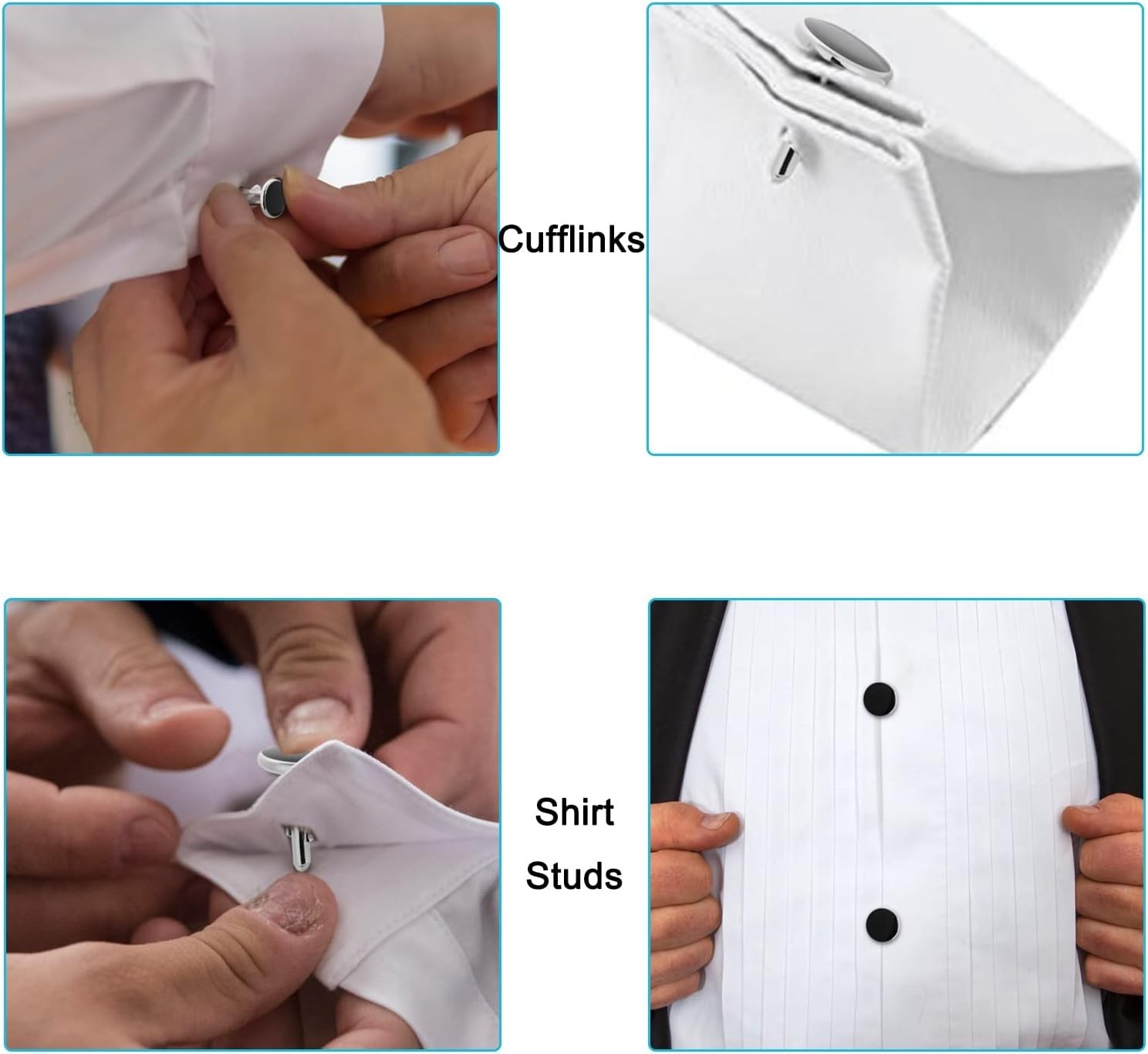 Cufflinks

Shirt
Studs