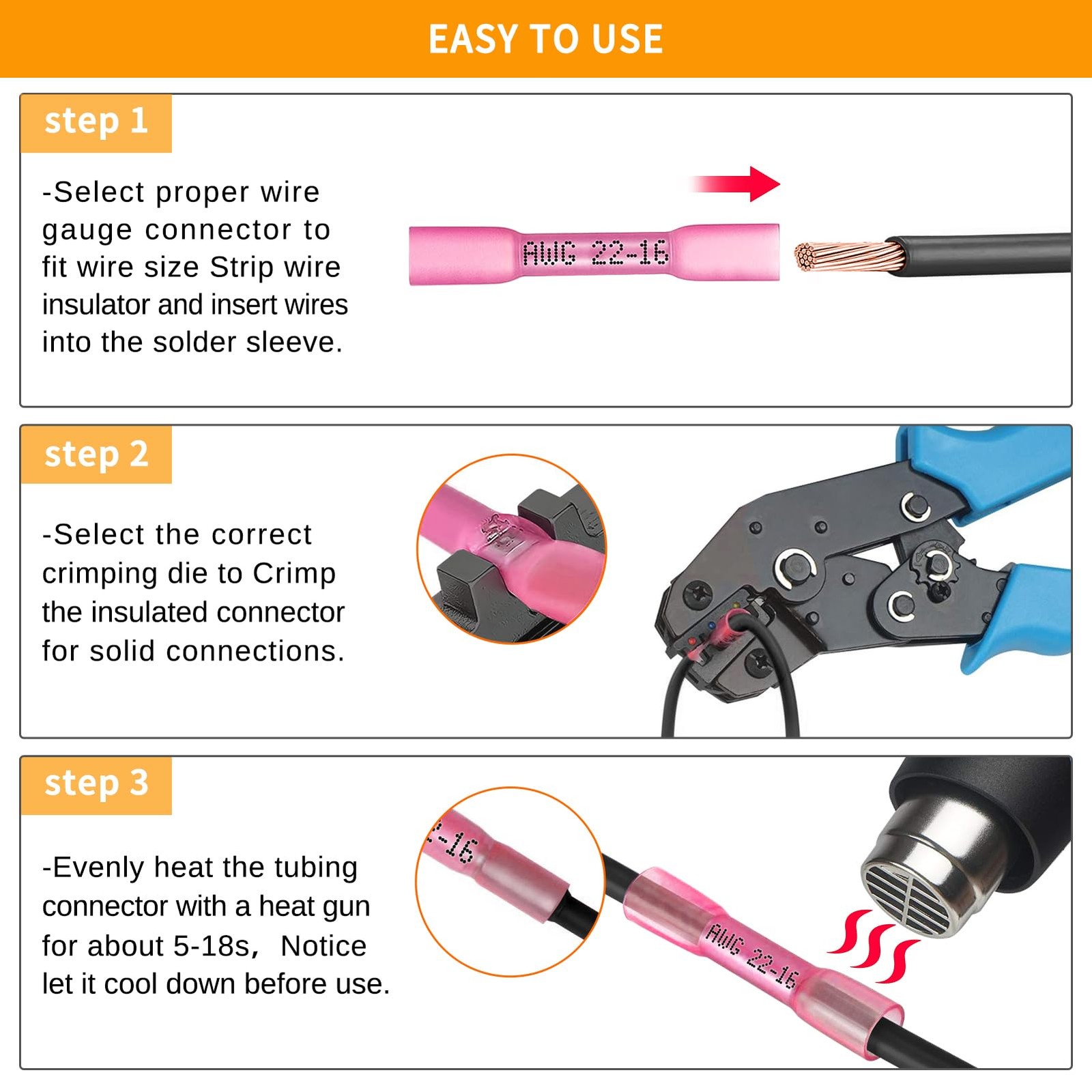 EASY TO USE

step 1

-Select proper wire gauge connector to fit wire size Strip wire insulator and insert wires into the solder sleeve.

AWG 22-16

step 2

-Select the correct crimping die to Crimp the insulated connector for solid connections.

step 3

-Evenly heat the tubing connector with a heat gun for about 5-18s, Notice let it cool down before use.

-16

AWG 22-16